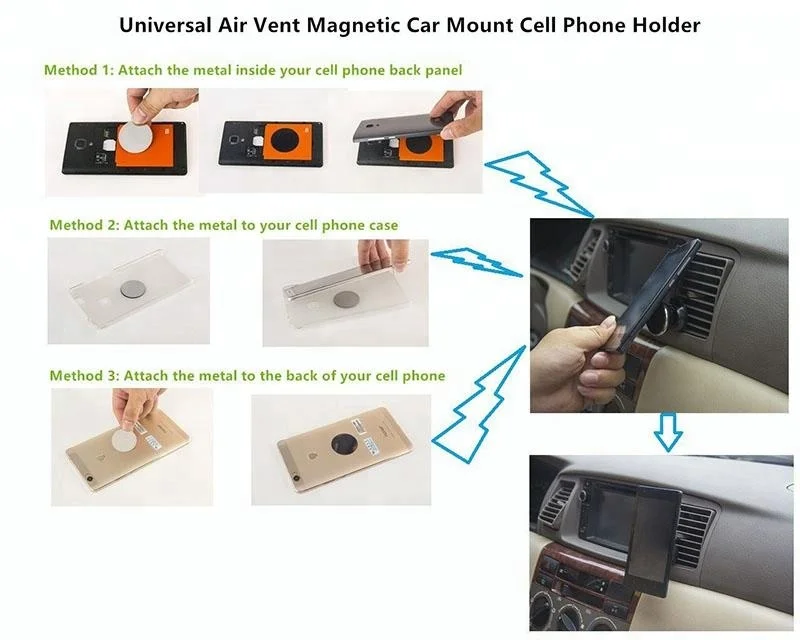 Universal Air Vent Magnetic Car Mount Cell Phone Holder

Method 1: Attach the metal inside your cell phone back panel

Method 2: Attach the metal to your cell phone case

Method 3: Attach the metal to the back of your cell phone