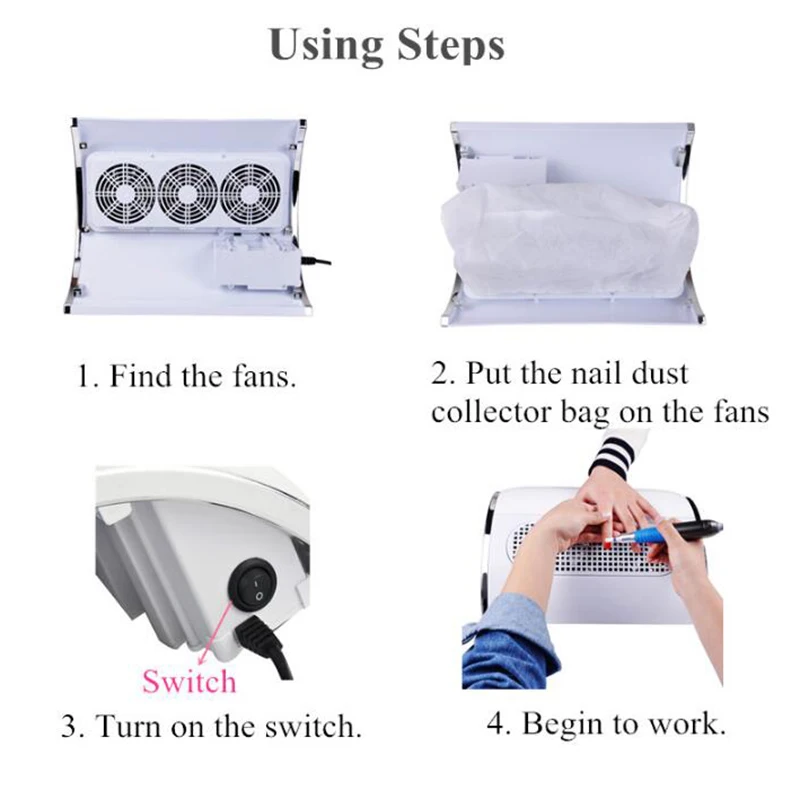 Using Steps

1. Find the fans.

2. Put the nail dust collector bag on the fans

Switch

3. Turn on the switch.

4. Begin to work.