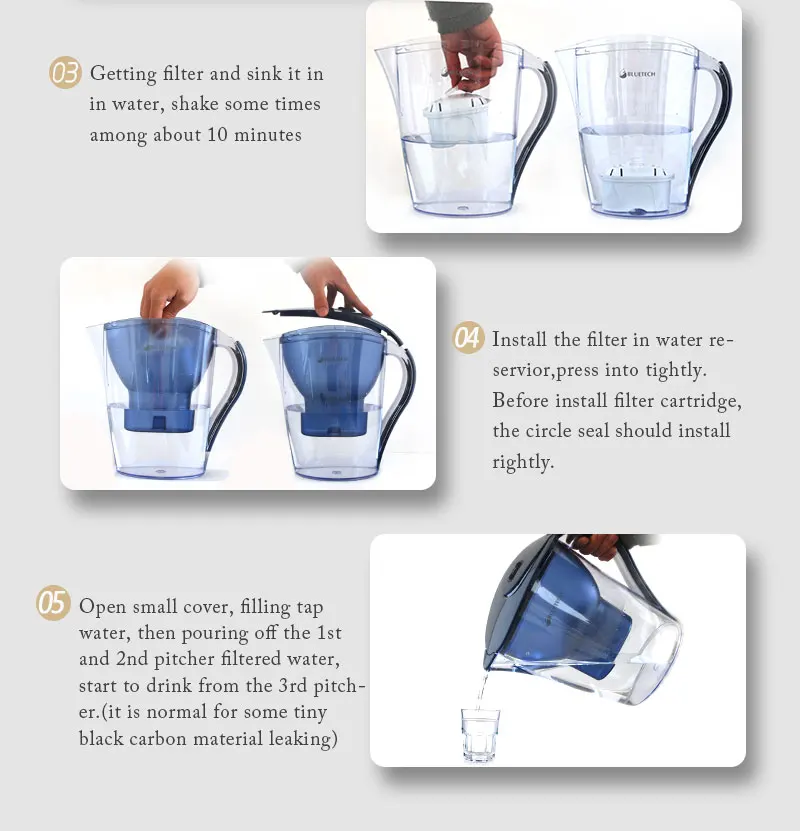 03 Getting filter and sink it in in water, shake some times among about 10 minutes

BLUETECH

04 Install the filter in water reservior,press into tightly. Before install filter cartridge, the circle seal should install rightly.

05 Open small cover, filling tap water, then pouring off the 1st and 2nd pitcher filtered water, start to drink from the 3rd pitcher.(it is normal for some tiny black carbon material leaking)