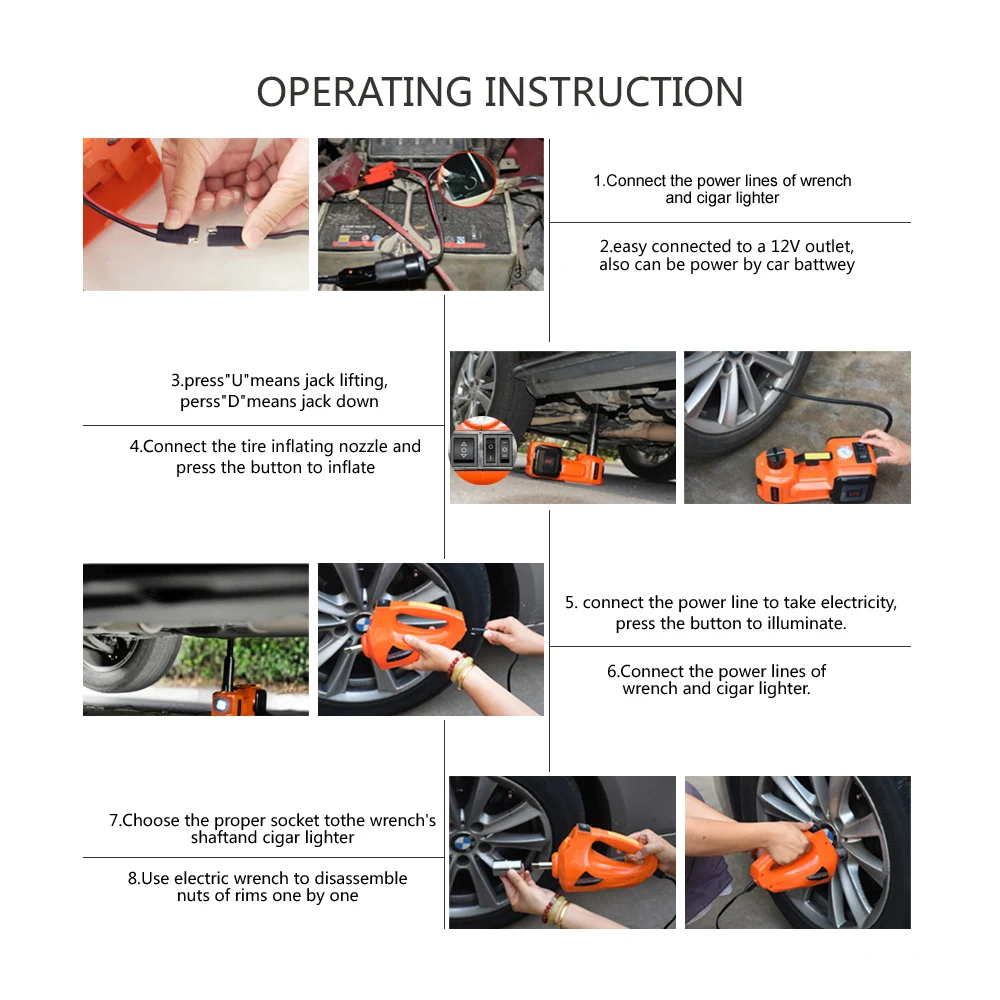 OPERATING INSTRUCTION

1.Connect the power lines of wrench and cigar lighter

2.easy connected to a 12V outlet, also can be power by car battwey

3.press"U"means jack lifting, perss"D"means jack down

4.Connect the tire inflating nozzle and press the button to inflate

5. connect the power line to take electricity, press the button to illuminate.

6.Connect the power lines of wrench and cigar lighter.

7.Choose the proper socket tothe wrench's shaftand cigar lighter

8.Use electric wrench to disassemble nuts of rims one by one