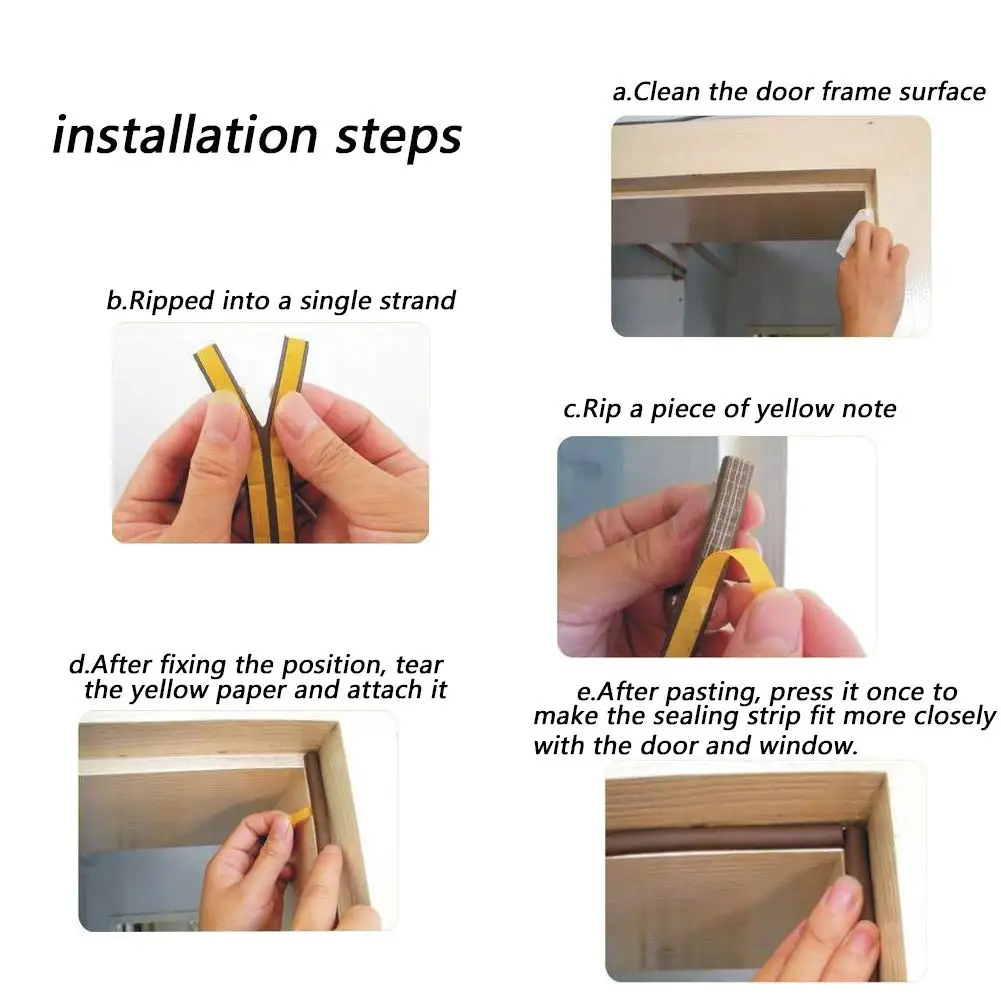 installation steps

a.Clean the door frame surface

b.Ripped into a single strand

c.Rip a piece of yellow note

d.After fixing the position, tear the yellow paper and attach it

e.After pasting, press it once to make the sealing strip fit more closely with the door and window.