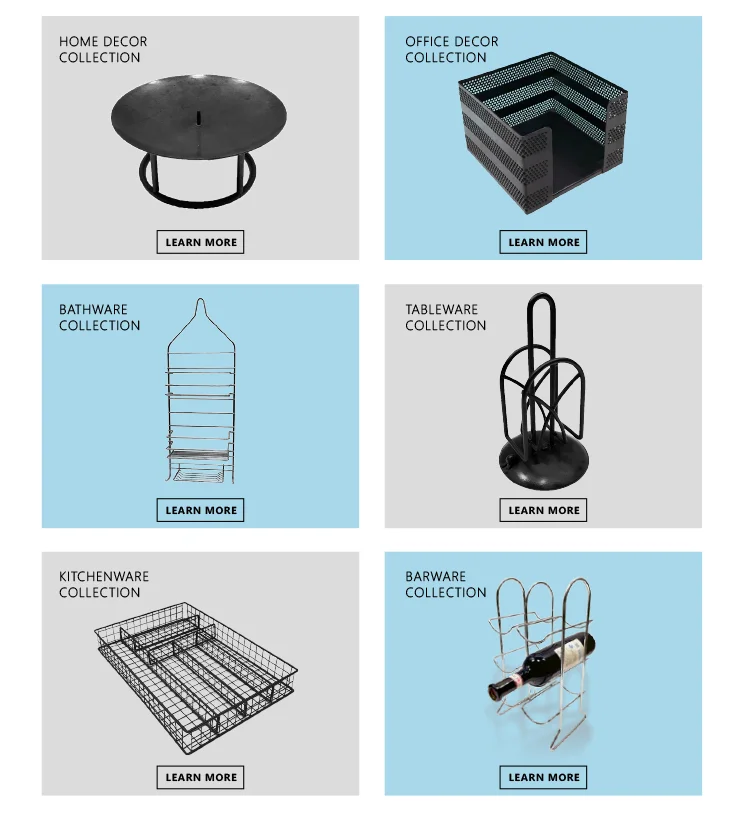 HOME DECOR
COLLECTION

LEARN MORE

OFFICE DECOR
COLLECTION

LEARN MORE

BATHWARE
COLLECTION

LEARN MORE

TABLEWARE
COLLECTION

LEARN MORE

KITCHENWARE
COLLECTION

LEARN MORE

BARWARE
COLLECTION

LEARN MORE