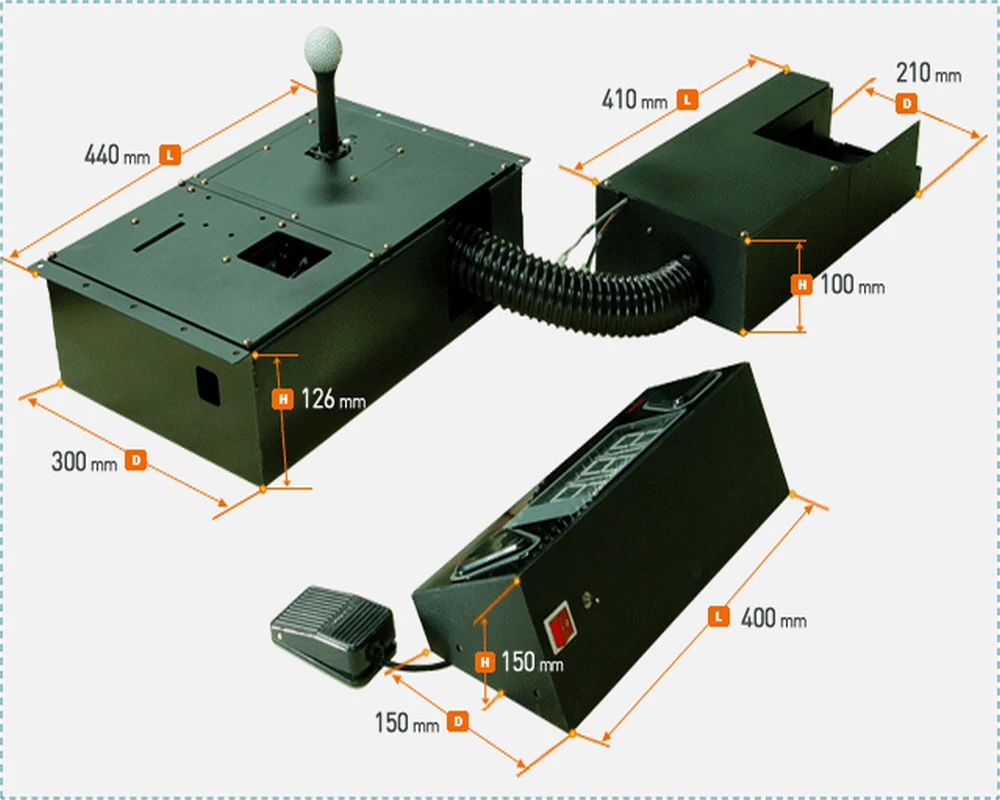 440 mm L

410 mm L

210 mm

D

H 100 mm

H 126 mm

300 mm D

L 400 mm

H 150 mm

150 mm D