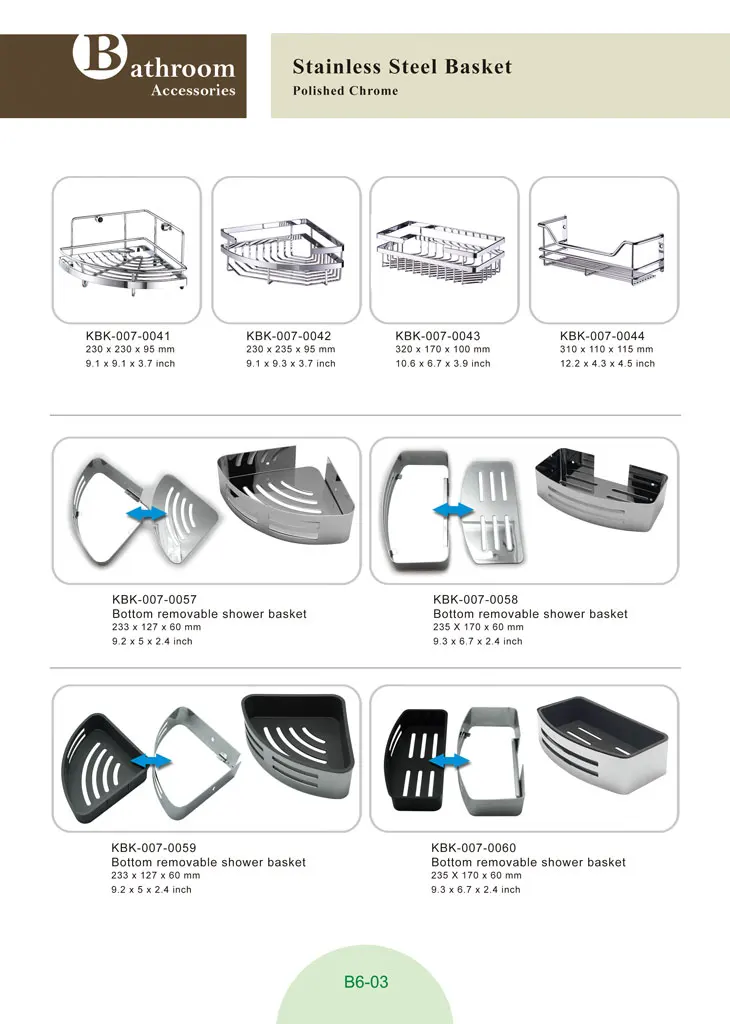 Bathroom
Accessories

Stainless Steel Basket
Polished Chrome

KBK-007-0041
230 x 230 x 95 mm
9.1 x 9.1 x 3.7 inch

KBK-007-0042
230 x 235 x 95 mm
9.1 x 9.3 x 3.7 inch

KBK-007-0043
320 x 170 x 100 mm
10.6 x 6.7 x 3.9 inch

KBK-007-0044
310 x 110 x 115 mm
12.2 x 4.3 x 4.5 inch

KBK-007-0057
Bottom removable shower basket
233 x 127 x 60 mm
9.2 x 5 x 2.4 inch

KBK-007-0058
Bottom removable shower basket
235 X 170 x 60 mm
9.3 x 6.7 x 2.4 inch

KBK-007-0059
Bottom removable shower basket
233 x 127 x 60 mm
9.2 x 5 x 2.4 inch

KBK-007-0060
Bottom removable shower basket
235 X 170 x 60 mm
9.3 x 6.7 x 2.4 inch

B6-03