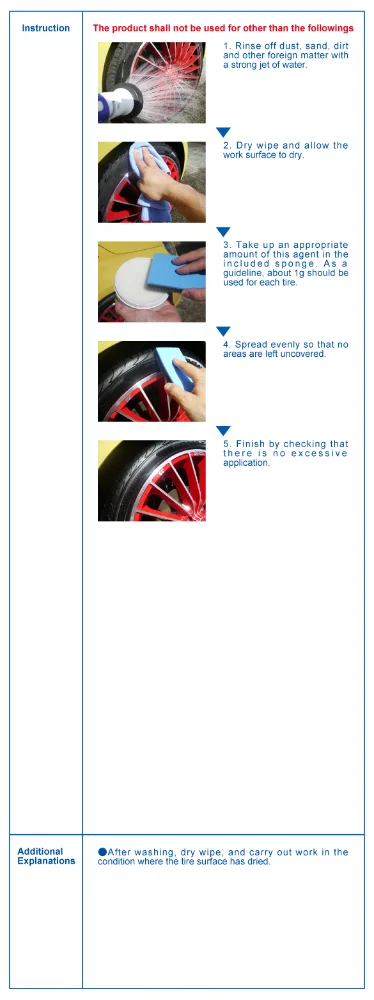 | Instruction | The product shall not be used for other than the followings<br>1. Rinse off dust, sand, dirt and other foreign matter with a strong jet of water.<br>2. Dry wipe and allow the work surface to dry.<br>3. Take up an appropriate amount of this agent in the included sponge. As a guideline, about 1g should be used for each tire.<br>4. Spread evenly so that no areas are left uncovered.<br>5. Finish by checking that there is no excessive application. |
|---|---|
| Additional Explanations | ●After washing, dry wipe, and carry out work in the condition where the tire surface has dried. |