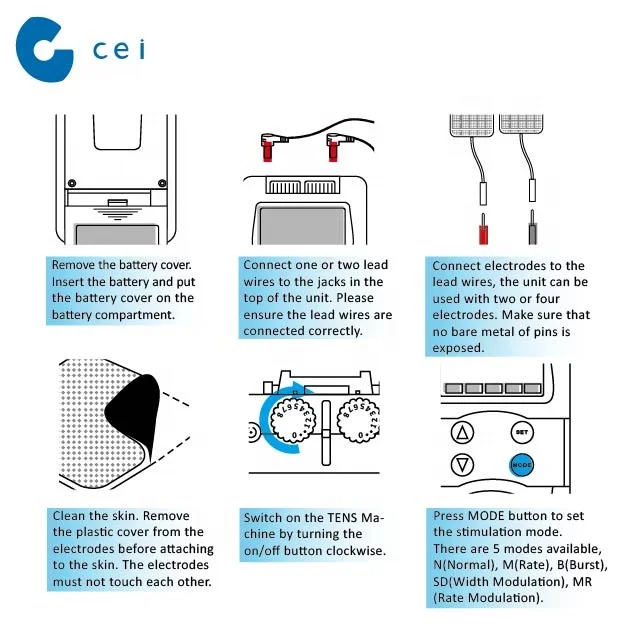 cei

Remove the battery cover. Insert the battery and put the battery cover on the battery compartment.

Connect one or two lead wires to the jacks in the top of the unit. Please ensure the lead wires are connected correctly.

Connect electrodes to the lead wires, the unit can be used with two or four electrodes. Make sure that no bare metal of pins is exposed.

0 1 2 3 4 5 6 7 8

0 1 2 3 4 5 6 7 8

SET

MODE

Clean the skin. Remove the plastic cover from the electrodes before attaching to the skin. The electrodes must not touch each other.

Switch on the TENS Machine by turning the on/off button clockwise.

Press MODE button to set the stimulation mode. There are 5 modes available, N(Normal), M(Rate), B(Burst), SD(Width Modulation), MR (Rate Modulation).