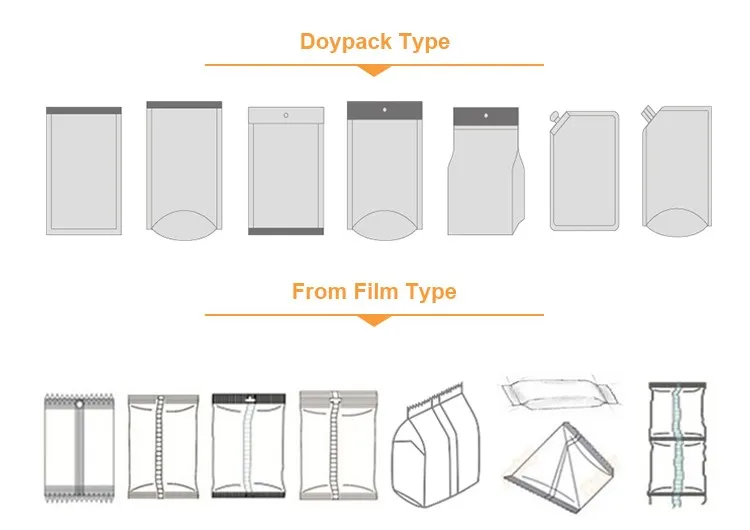 Doypack Type

From Film Type