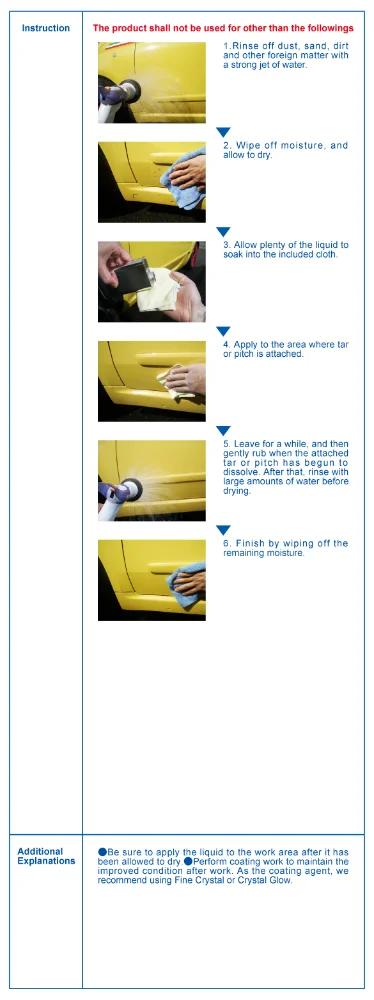 Instruction

The product shall not be used for other than the followings

1.Rinse off dust, sand, dirt and other foreign matter with a strong jet of water.

2. Wipe off moisture, and allow to dry.

3. Allow plenty of the liquid to soak into the included cloth.

4. Apply to the area where tar or pitch is attached.

5. Leave for a while, and then gently rub when the attached tar or pitch has begun to dissolve. After that, rinse with large amounts of water before drying.

6. Finish by wiping off the remaining moisture.

Additional Explanations

●Be sure to apply the liquid to the work area after it has been allowed to dry. ●Perform coating work to maintain the improved condition after work. As the coating agent, we recommend using Fine Crystal or Crystal Glow.