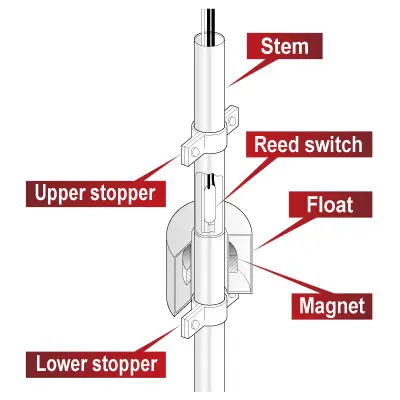 Stem
Reed switch
Upper stopper
Float
Magnet
Lower stopper