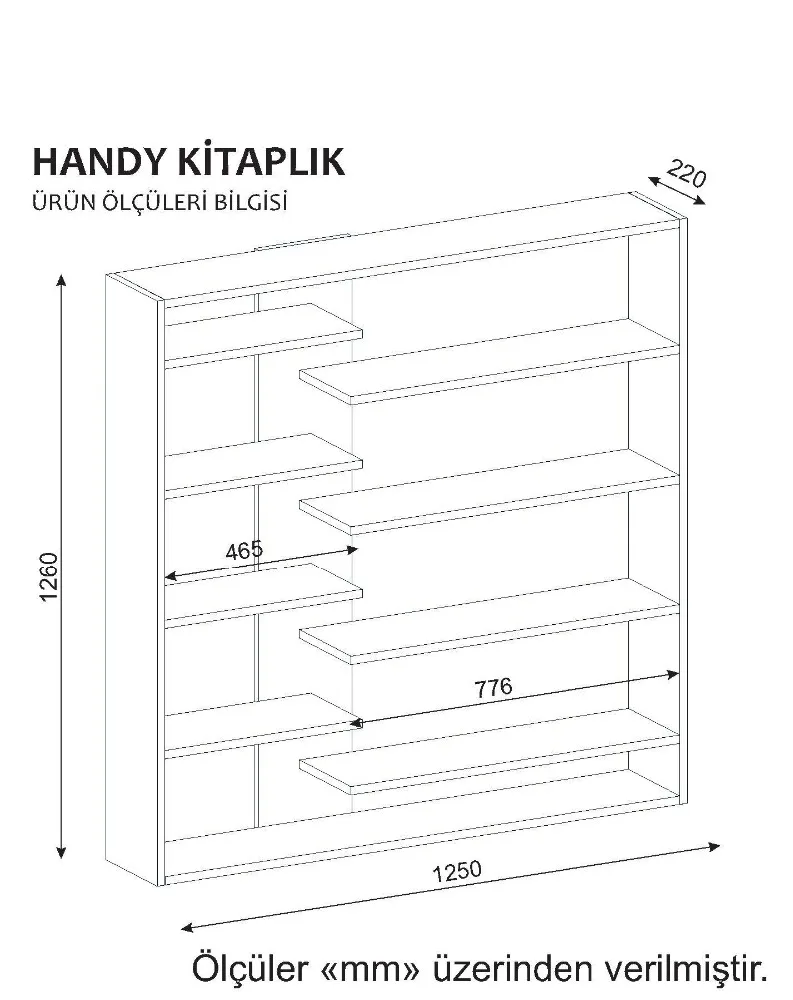 HANDY KİTAPLIK
ÜRÜN ÖLÇÜLERİ BİLGİSİ

220

1260

465

776

1250

Ölçüler «mm» üzerinden verilmiştir.