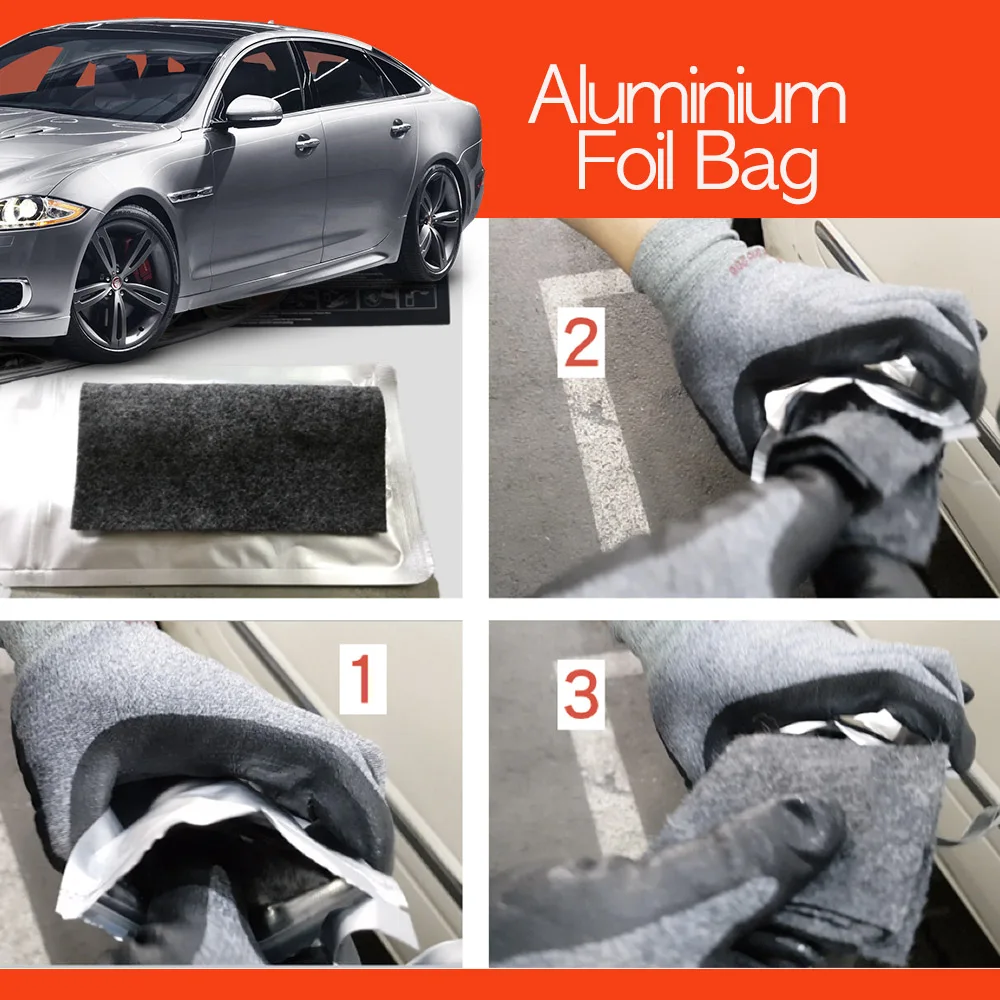 Aluminium
Foil Bag

2

1

3