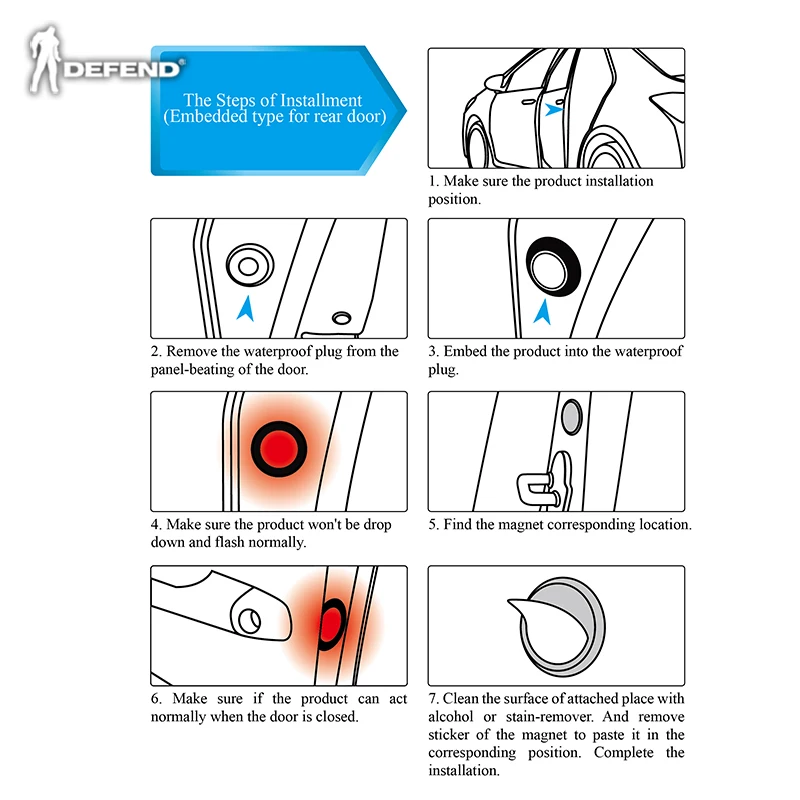 DEFEND®

The Steps of Installment
(Embedded type for rear door)

1. Make sure the product installation position.

2. Remove the waterproof plug from the panel-beating of the door.

3. Embed the product into the waterproof plug.

4. Make sure the product won't be drop down and flash normally.

5. Find the magnet corresponding location.

6. Make sure if the product can act normally when the door is closed.

7. Clean the surface of attached place with alcohol or stain-remover. And remove sticker of the magnet to paste it in the corresponding position. Complete the installation.