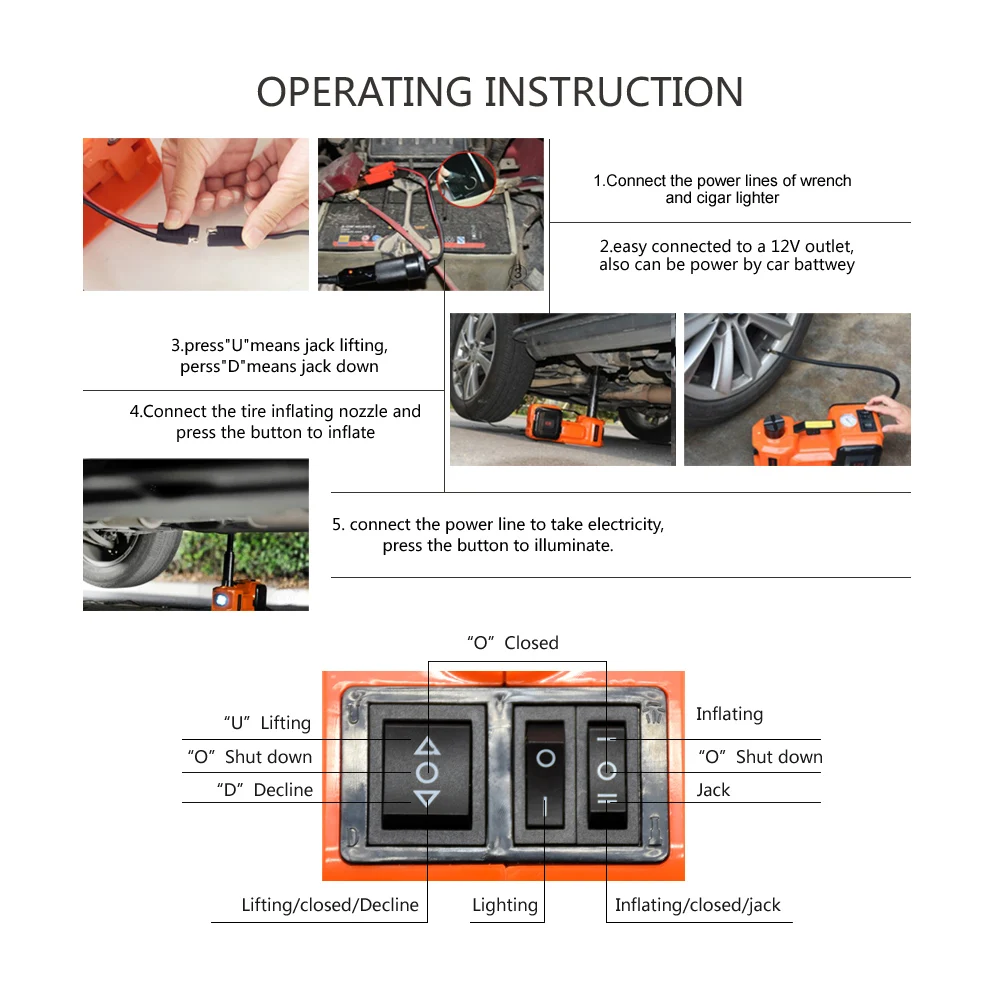 OPERATING INSTRUCTION

1.Connect the power lines of wrench and cigar lighter

2.easy connected to a 12V outlet, also can be power by car battwey

3.press"U"means jack lifting, perss"D"means jack down

4.Connect the tire inflating nozzle and press the button to inflate

5. connect the power line to take electricity, press the button to illuminate.

“O” Closed

“U” Lifting

“O” Shut down

“D” Decline

Inflating

“O” Shut down

Jack

Lifting/closed/Decline

Lighting

Inflating/closed/jack