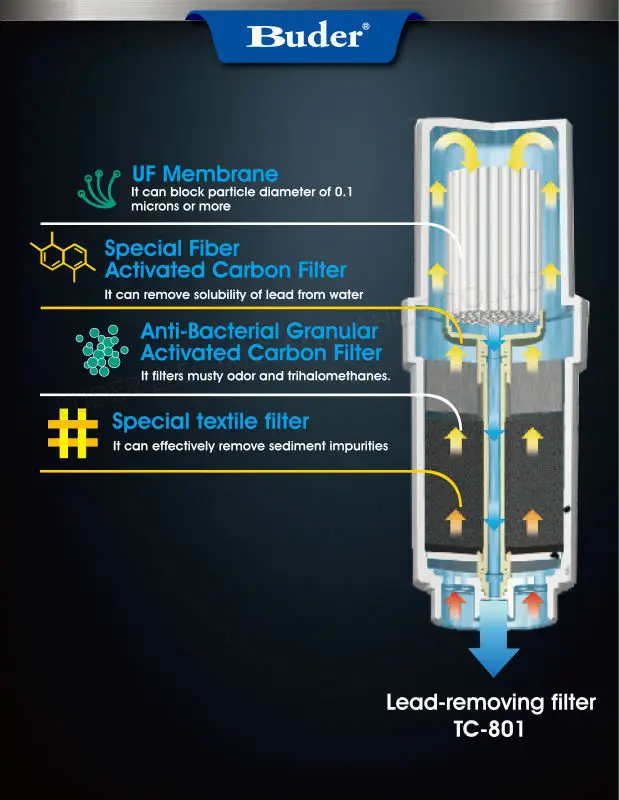 Buder®

UF Membrane
It can block particle diameter of 0.1 microns or more

Special Fiber Activated Carbon Filter
It can remove solubility of lead from water

Anti-Bacterial Granular Activated Carbon Filter
It filters musty odor and trihalomethanes.

Special textile filter
It can effectively remove sediment impurities

Lead-removing filter
TC-801