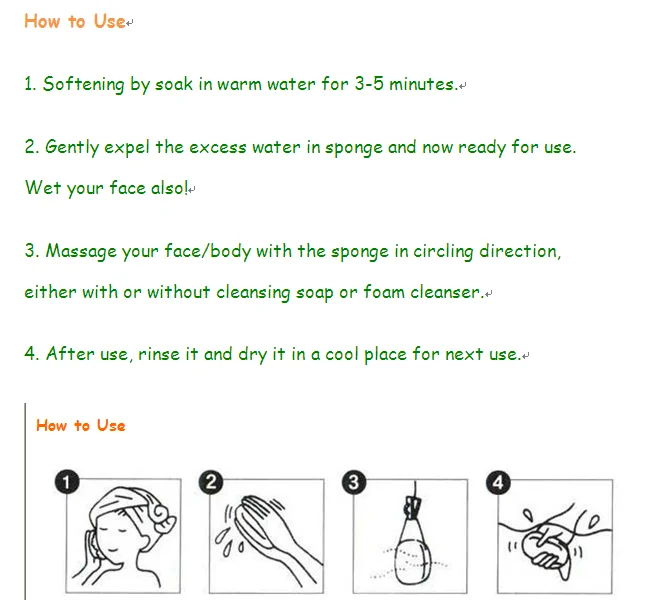 How to Use

1. Softening by soak in warm water for 3-5 minutes.

2. Gently expel the excess water in sponge and now ready for use. Wet your face also!

3. Massage your face/body with the sponge in circling direction, either with or without cleansing soap or foam cleanser.

4. After use, rinse it and dry it in a cool place for next use.

How to Use

1

2

3

4