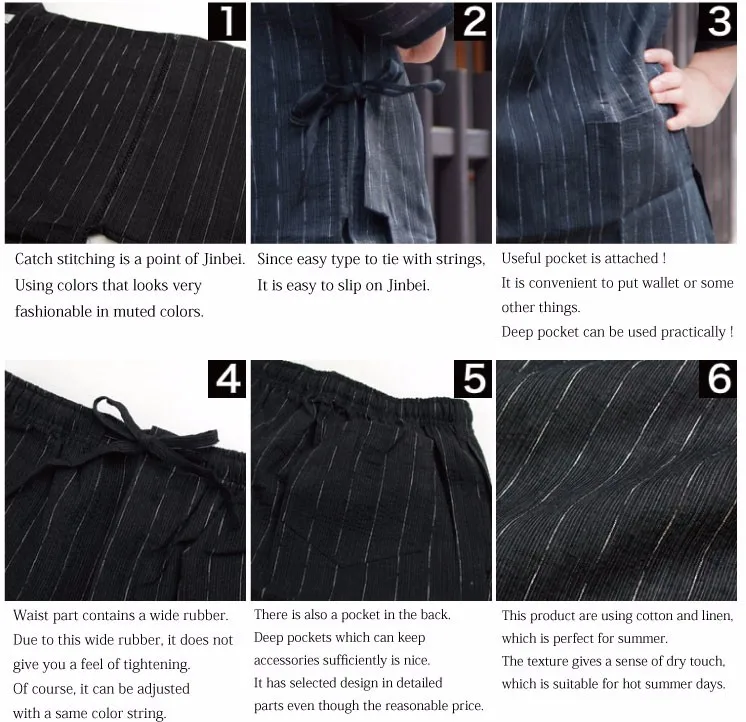 1

Catch stitching is a point of Jinbei. Using colors that looks very fashionable in muted colors.

2

Since easy type to tie with strings, It is easy to slip on Jinbei.

3

Useful pocket is attached !
It is convenient to put wallet or some other things.
Deep pocket can be used practically !

4

Waist part contains a wide rubber. Due to this wide rubber, it does not give you a feel of tightening.
Of course, it can be adjusted with a same color string.

5

There is also a pocket in the back.
Deep pockets which can keep accessories sufficiently is nice.
It has selected design in detailed parts even though the reasonable price.

6

This product are using cotton and linen, which is perfect for summer.
The texture gives a sense of dry touch, which is suitable for hot summer days.