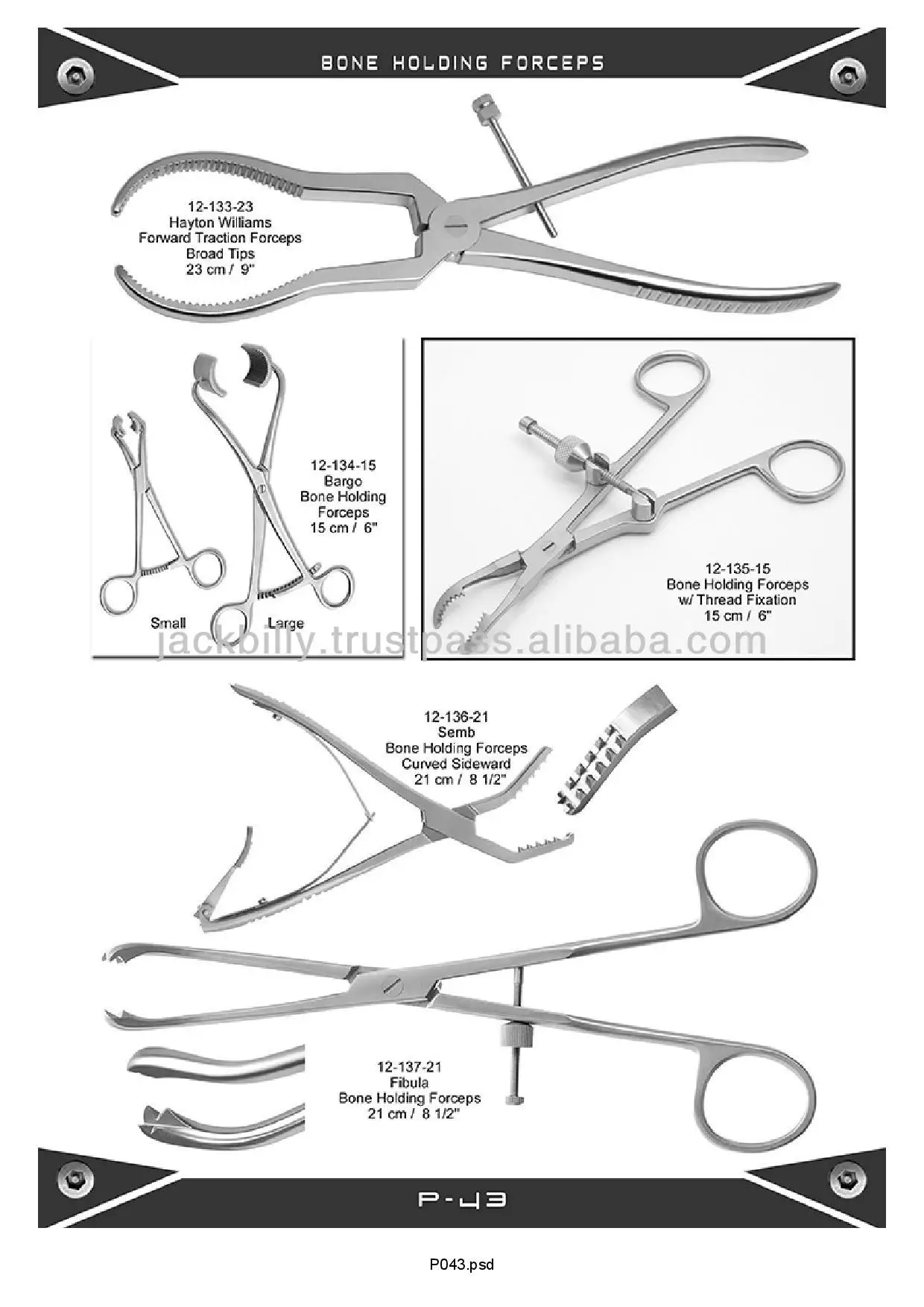 BONE HOLDING FORCEPS

12-133-23
Hayton Williams
Forward Traction Forceps
Broad Tips
23 cm / 9"

12-134-15
Bargo
Bone Holding
Forceps
15 cm / 6"

Small Large

12-135-15
Bone Holding Forceps
w/ Thread Fixation
15 cm / 6"

jackbilly.trustpass.alibaba.com

12-136-21
Semb
Bone Holding Forceps
Curved Sideward
21 cm / 8 1/2"

12-137-21
Fibula
Bone Holding Forceps
21 cm / 8 1/2"

P-43

P043.psd