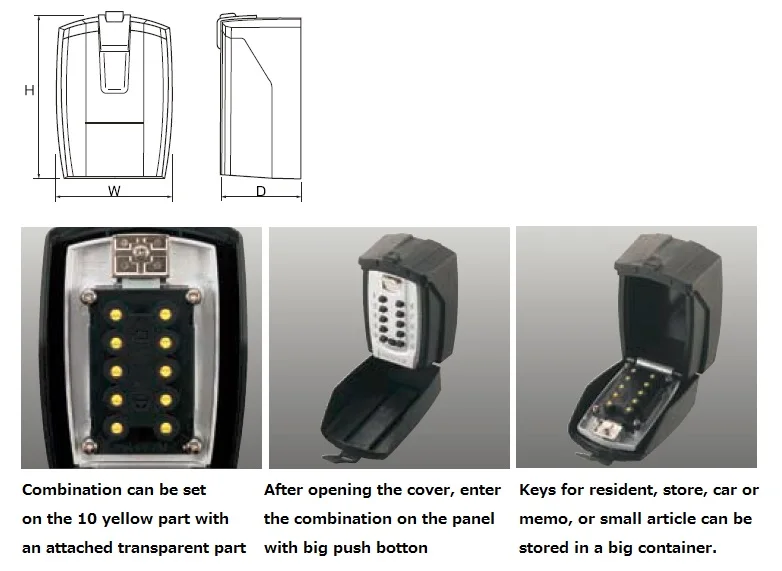 H

W

D

Combination can be set on the 10 yellow part with an attached transparent part

After opening the cover, enter the combination on the panel with big push botton

Keys for resident, store, car or memo, or small article can be stored in a big container.