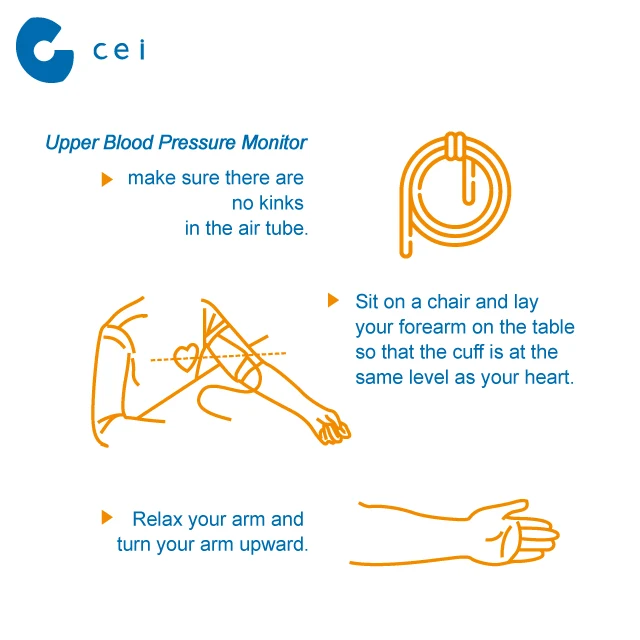 cei

Upper Blood Pressure Monitor

make sure there are no kinks in the air tube.

Sit on a chair and lay your forearm on the table so that the cuff is at the same level as your heart.

Relax your arm and turn your arm upward.