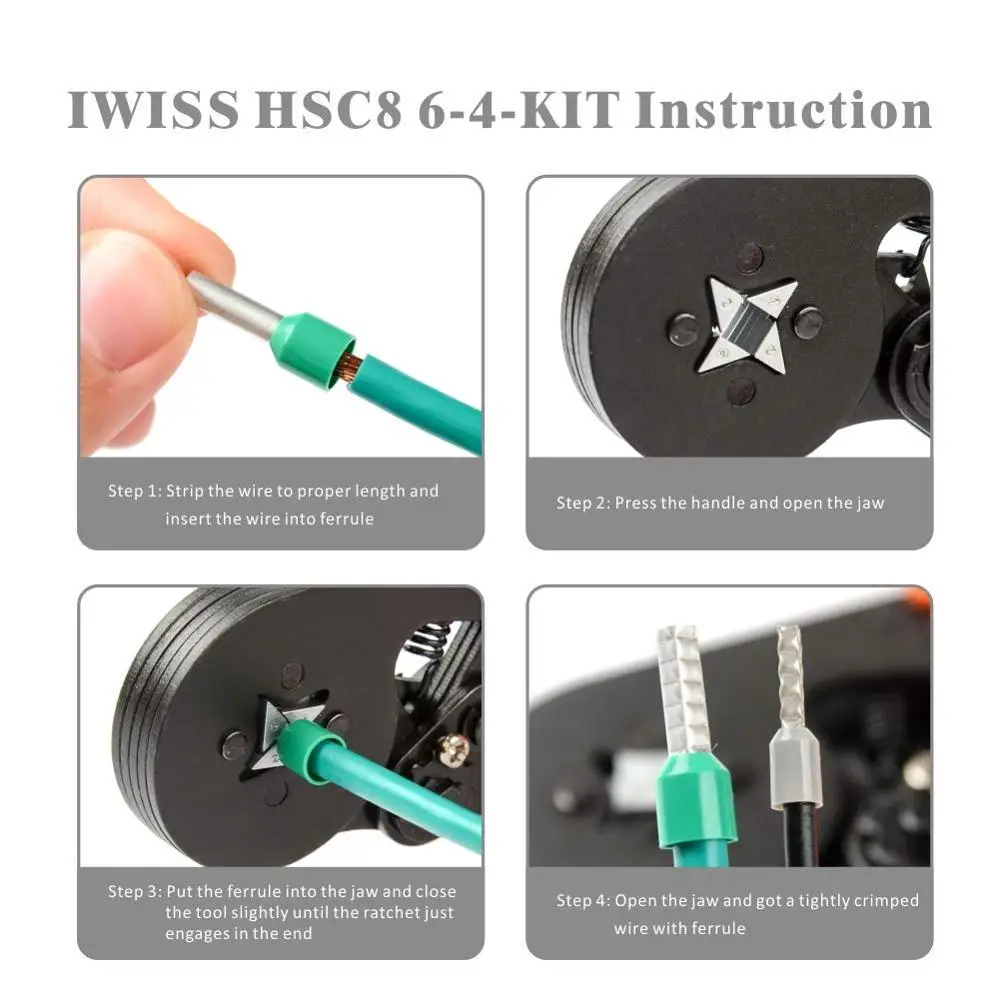 IWISS HSC8 6-4-KIT Instruction

Step 1: Strip the wire to proper length and insert the wire into ferrule

Step 2: Press the handle and open the jaw

Step 3: Put the ferrule into the jaw and close the tool slightly until the ratchet just engages in the end

Step 4: Open the jaw and got a tightly crimped wire with ferrule