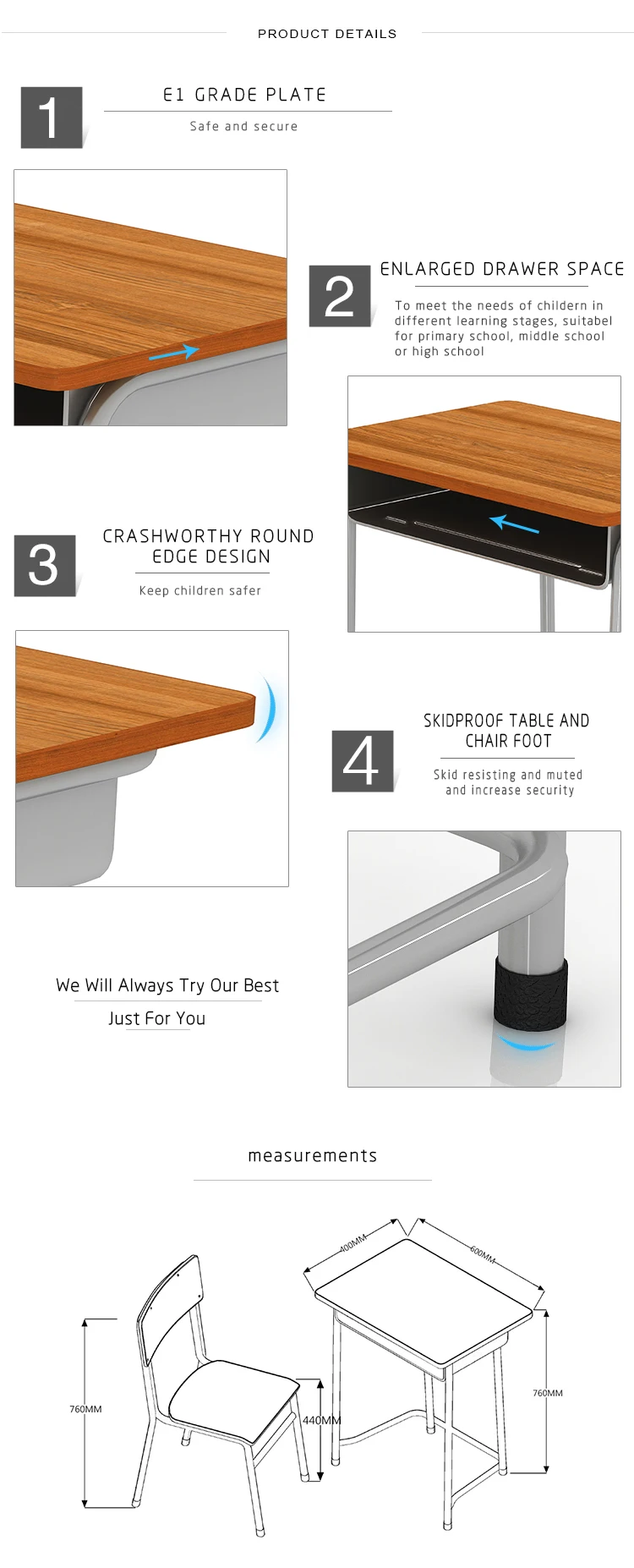 PRODUCT DETAILS

1

E1 GRADE PLATE

Safe and secure

2

ENLARGED DRAWER SPACE

To meet the needs of childern in different learning stages, suitabel for primary school, middle school or high school

3

CRASHWORTHY ROUND EDGE DESIGN

Keep children safer

4

SKIDPROOF TABLE AND CHAIR FOOT

Skid resisting and muted and increase security

We Will Always Try Our Best

Just For You

measurements

400MM

600MM

760MM

440MM

760MM