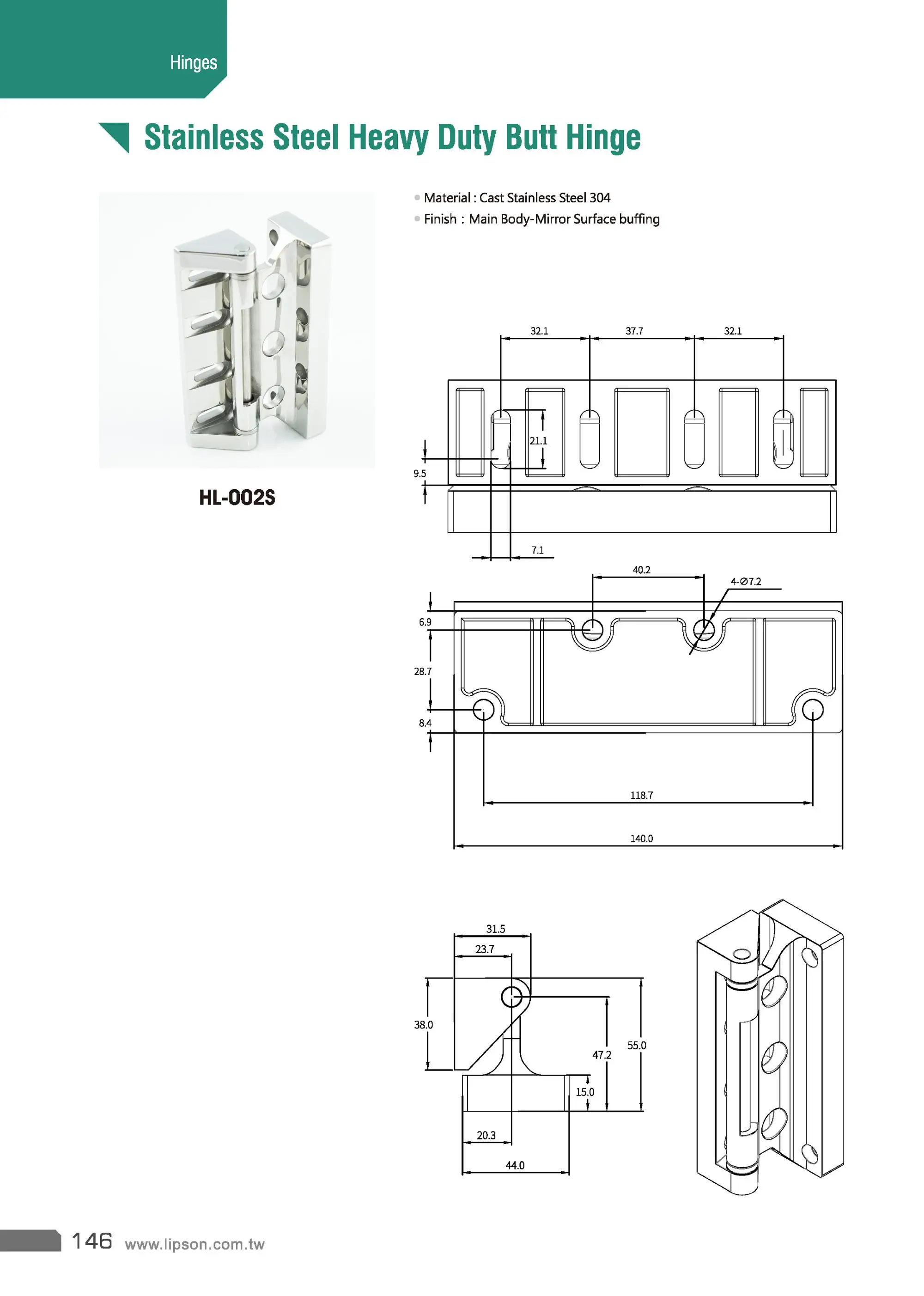 Hinges

Stainless Steel Heavy Duty Butt Hinge

Material : Cast Stainless Steel 304
Finish : Main Body-Mirror Surface buffing

HL-002S

32.1
37.7
32.1
21.1
9.5
7.1

40.2
4-Ø7.2
6.9
28.7
8.4
118.7
140.0

31.5
23.7
38.0
47.2
55.0
15.0
20.3
44.0

146 www.lipson.com.tw