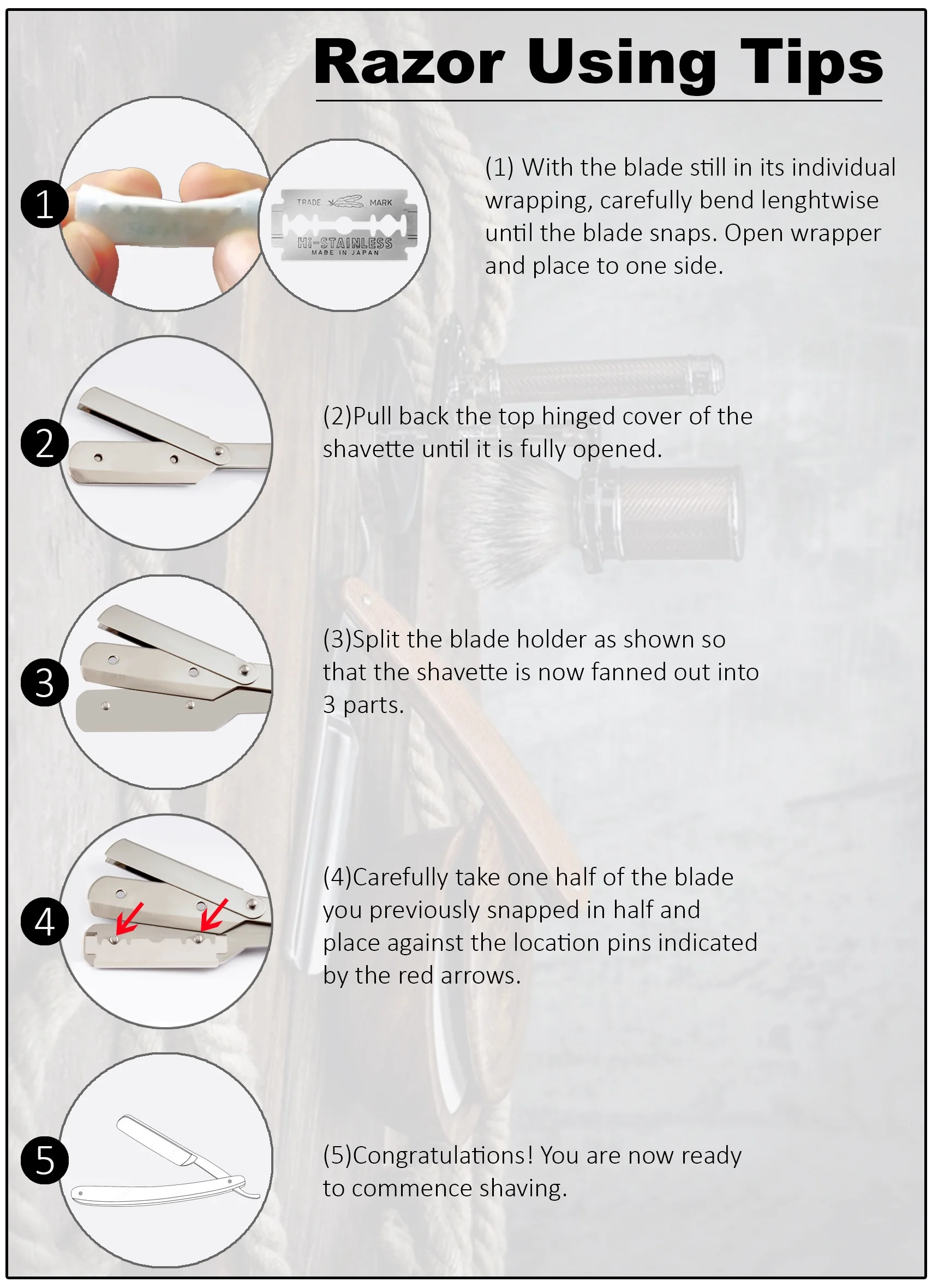 Razor Using Tips

1

TRADE MARK
Hi-STAINLESS
MADE IN JAPAN

(1) With the blade still in its individual wrapping, carefully bend lenghtwise until the blade snaps. Open wrapper and place to one side.

2

(2)Pull back the top hinged cover of the shavette until it is fully opened.

3

(3)Split the blade holder as shown so that the shavette is now fanned out into 3 parts.

4

(4)Carefully take one half of the blade you previously snapped in half and place against the location pins indicated by the red arrows.

5

(5)Congratulations! You are now ready to commence shaving.