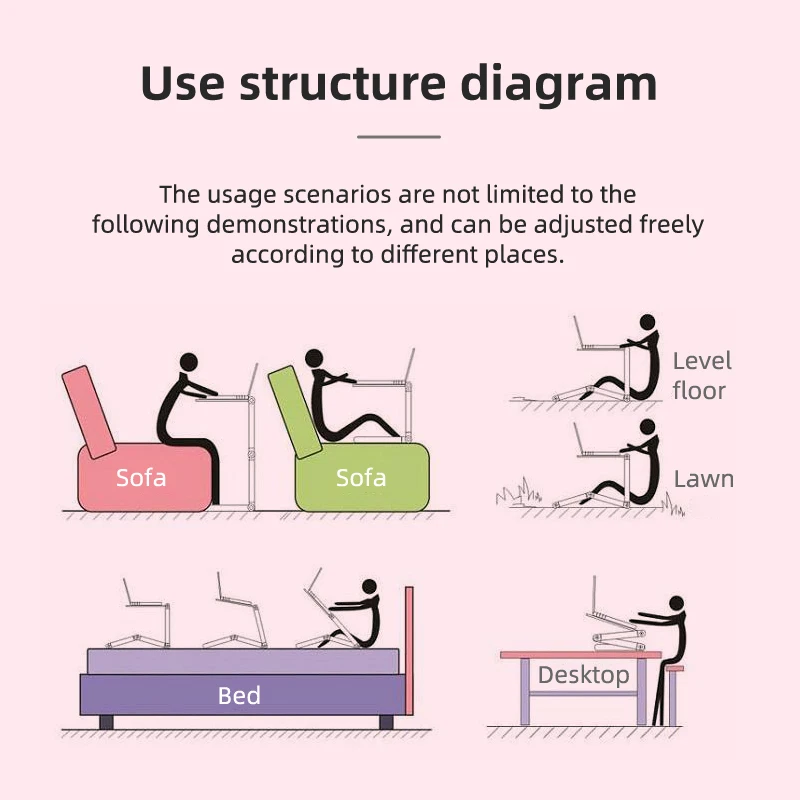 Use structure diagram

The usage scenarios are not limited to the following demonstrations, and can be adjusted freely according to different places.

Sofa

Sofa

Level floor

Lawn

Bed

Desktop