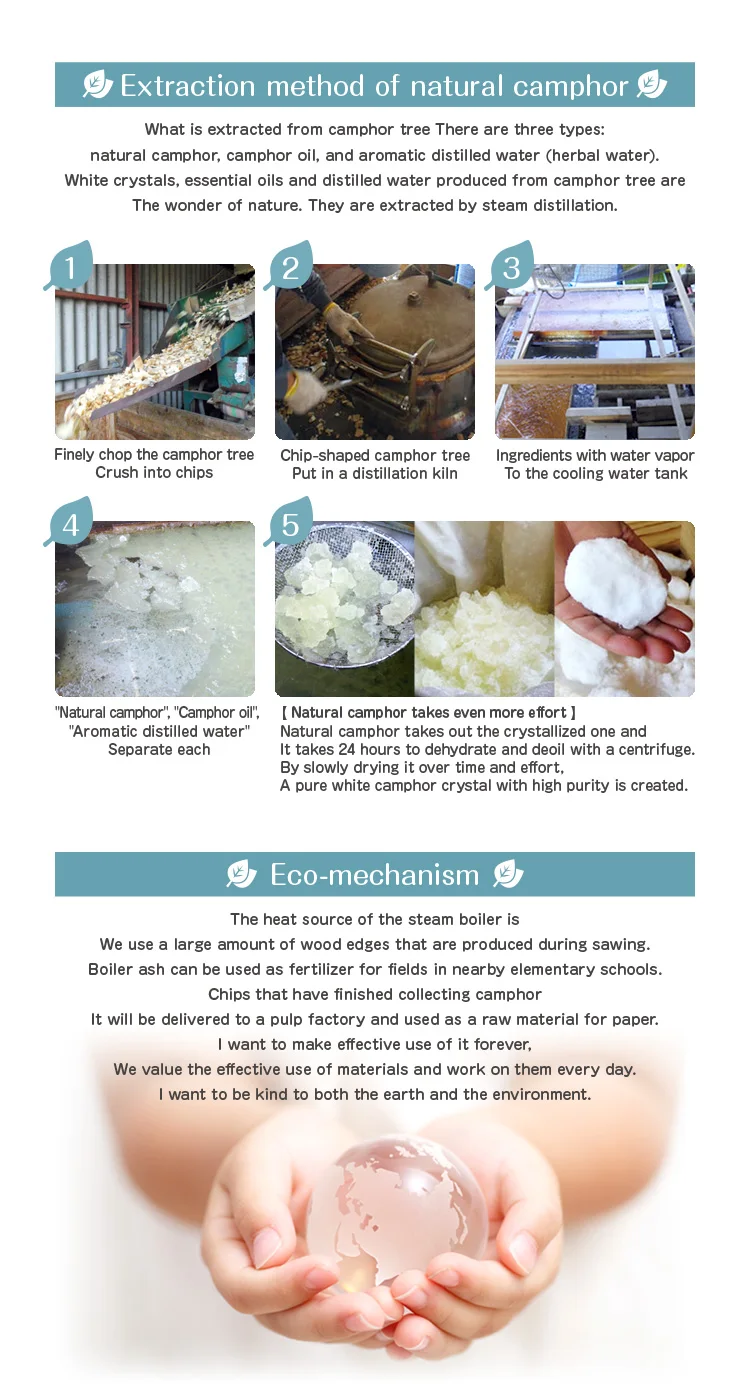 Extraction method of natural camphor

What is extracted from camphor tree There are three types:
natural camphor, camphor oil, and aromatic distilled water (herbal water).
White crystals, essential oils and distilled water produced from camphor tree are
The wonder of nature. They are extracted by steam distillation.

1
Finely chop the camphor tree
Crush into chips

2
Chip-shaped camphor tree
Put in a distillation kiln

3
Ingredients with water vapor
To the cooling water tank

4
"Natural camphor", "Camphor oil", "Aromatic distilled water"
Separate each

5
[ Natural camphor takes even more effort ]
Natural camphor takes out the crystallized one and
It takes 24 hours to dehydrate and deoil with a centrifuge.
By slowly drying it over time and effort,
A pure white camphor crystal with high purity is created.

Eco-mechanism

The heat source of the steam boiler is
We use a large amount of wood edges that are produced during sawing.
Boiler ash can be used as fertilizer for fields in nearby elementary schools.
Chips that have finished collecting camphor
It will be delivered to a pulp factory and used as a raw material for paper.
I want to make effective use of it forever,
We value the effective use of materials and work on them every day.
I want to be kind to both the earth and the environment.