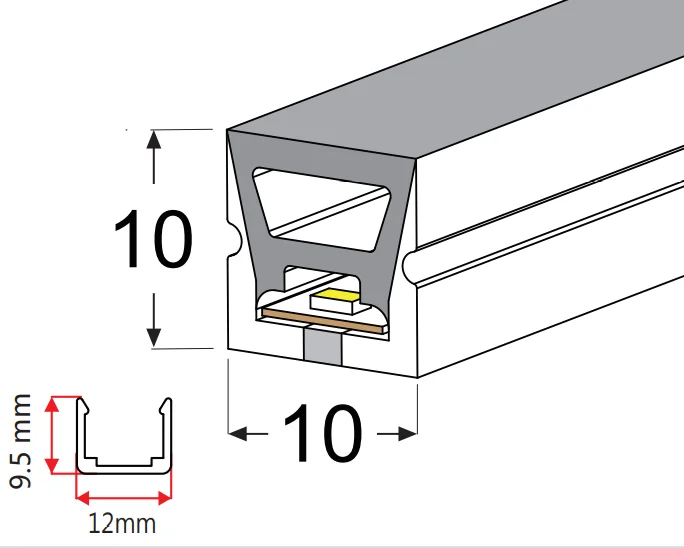 10

10

9.5 mm

12mm