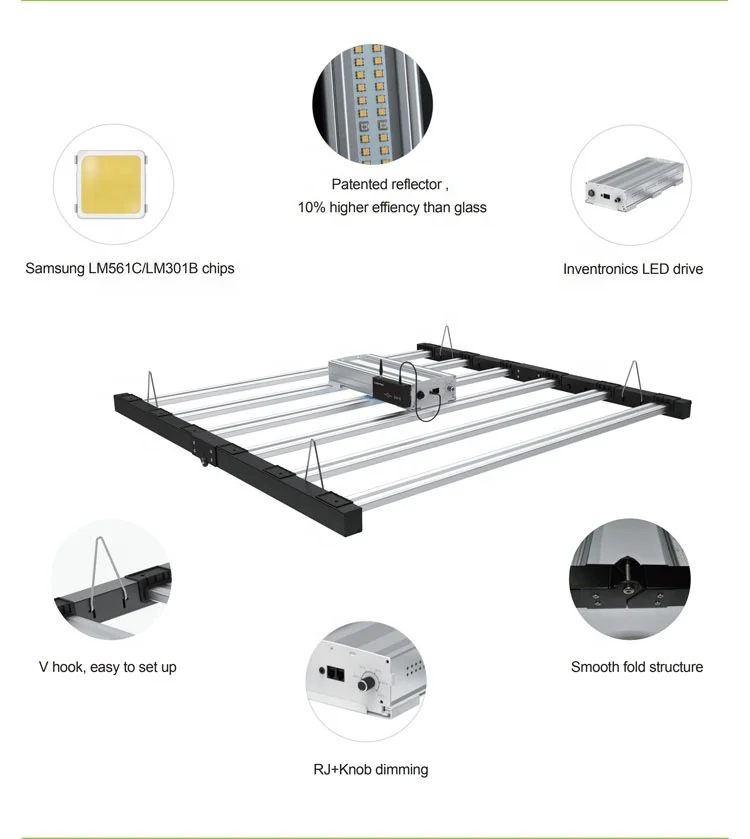 Patented reflector ,
10% higher effiency than glass

Samsung LM561C/LM301B chips

Inventronics LED drive

V hook, easy to set up

Smooth fold structure

RJ+Knob dimming