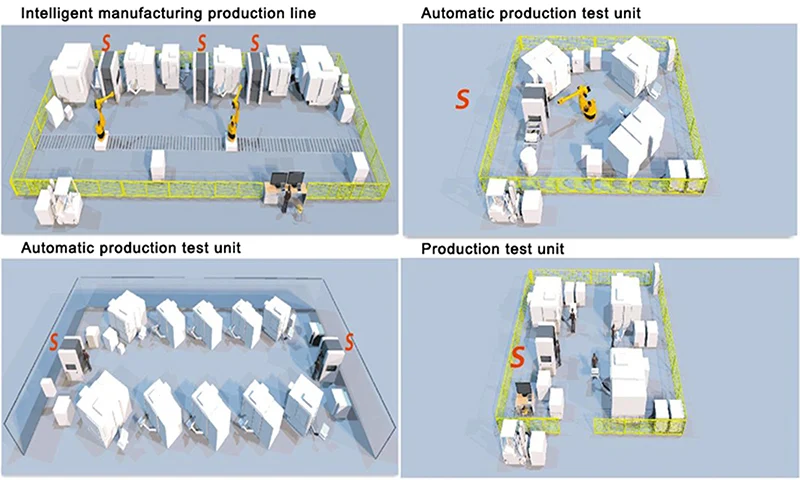 Intelligent manufacturing production line

S S S

Automatic production test unit

S

Automatic production test unit

S S

Production test unit

S