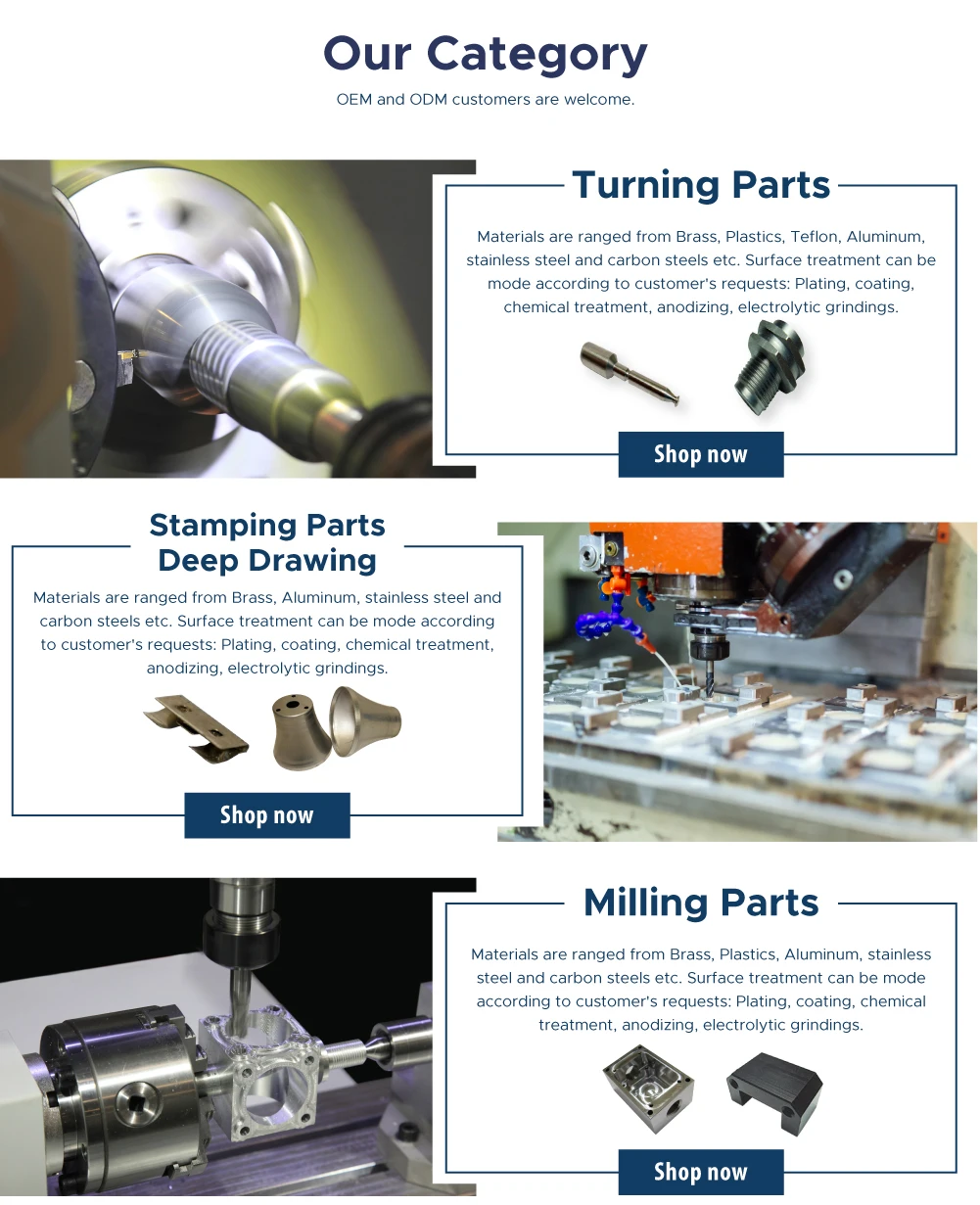 Our Category
OEM and ODM customers are welcome.

Turning Parts
Materials are ranged from Brass, Plastics, Teflon, Aluminum, stainless steel and carbon steels etc. Surface treatment can be mode according to customer's requests: Plating, coating, chemical treatment, anodizing, electrolytic grindings.

Shop now

Stamping Parts
Deep Drawing
Materials are ranged from Brass, Aluminum, stainless steel and carbon steels etc. Surface treatment can be mode according to customer's requests: Plating, coating, chemical treatment, anodizing, electrolytic grindings.

Shop now

Milling Parts
Materials are ranged from Brass, Plastics, Aluminum, stainless steel and carbon steels etc. Surface treatment can be mode according to customer's requests: Plating, coating, chemical treatment, anodizing, electrolytic grindings.

Shop now