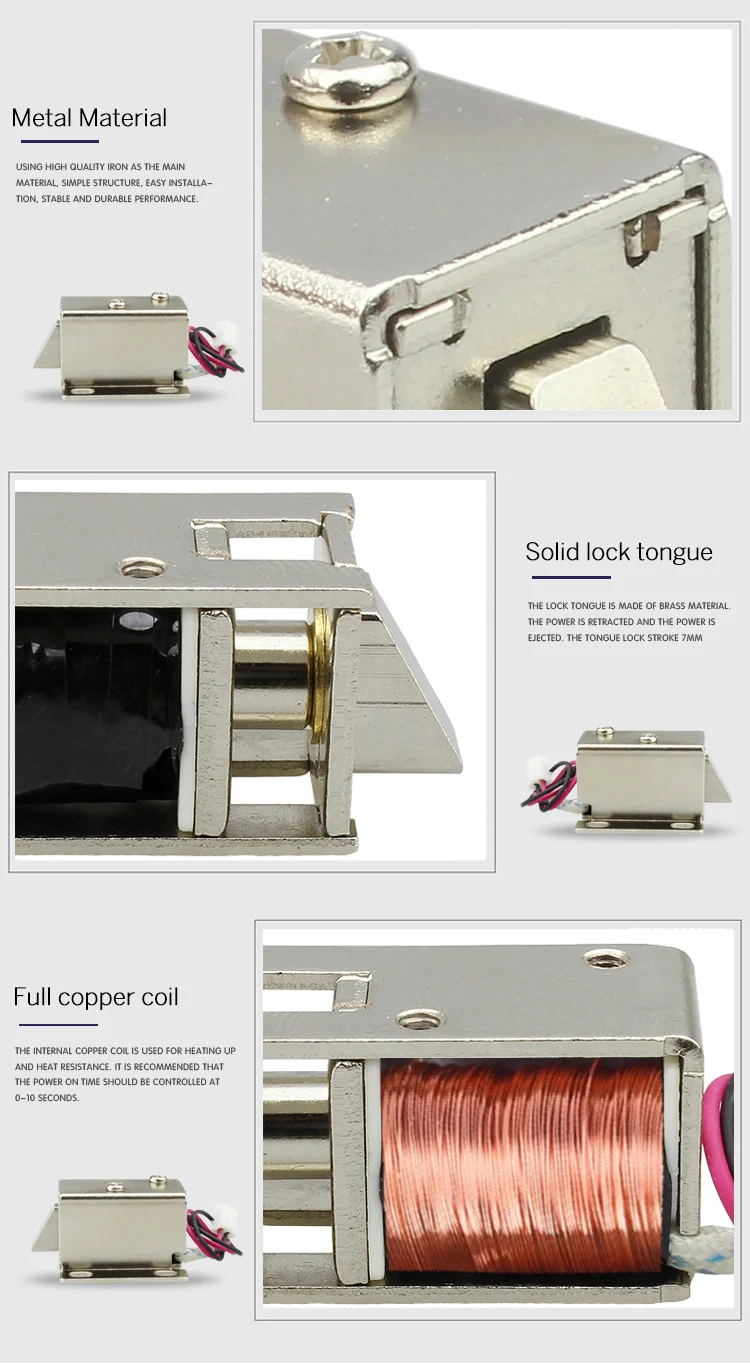 Metal Material

USING HIGH QUALITY IRON AS THE MAIN MATERIAL, SIMPLE STRUCTURE, EASY INSTALLATION, STABLE AND DURABLE PERFORMANCE.

Solid lock tongue

THE LOCK TONGUE IS MADE OF BRASS MATERIAL. THE POWER IS RETRACTED AND THE POWER IS EJECTED. THE TONGUE LOCK STROKE 7MM

Full copper coil

THE INTERNAL COPPER COIL IS USED FOR HEATING UP AND HEAT RESISTANCE. IT IS RECOMMENDED THAT THE POWER ON TIME SHOULD BE CONTROLLED AT 0–10 SECONDS.