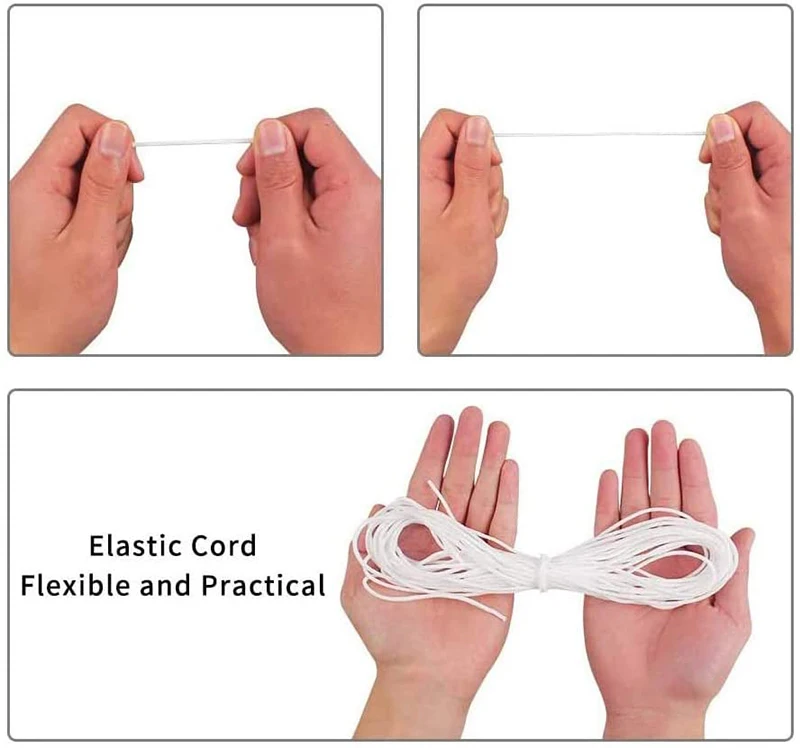 Elastic Cord
Flexible and Practical