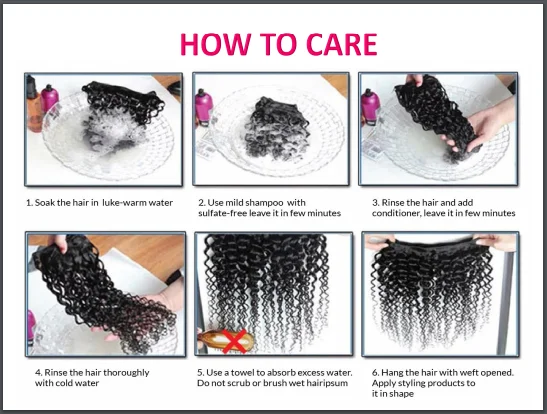 HOW TO CARE

1. Soak the hair in luke-warm water

2. Use mild shampoo with sulfate-free leave it in few minutes

3. Rinse the hair and add conditioner, leave it in few minutes

4. Rinse the hair thoroughly with cold water

5. Use a towel to absorb excess water. Do not scrub or brush wet hairipsum

6. Hang the hair with weft opened. Apply styling products to it in shape