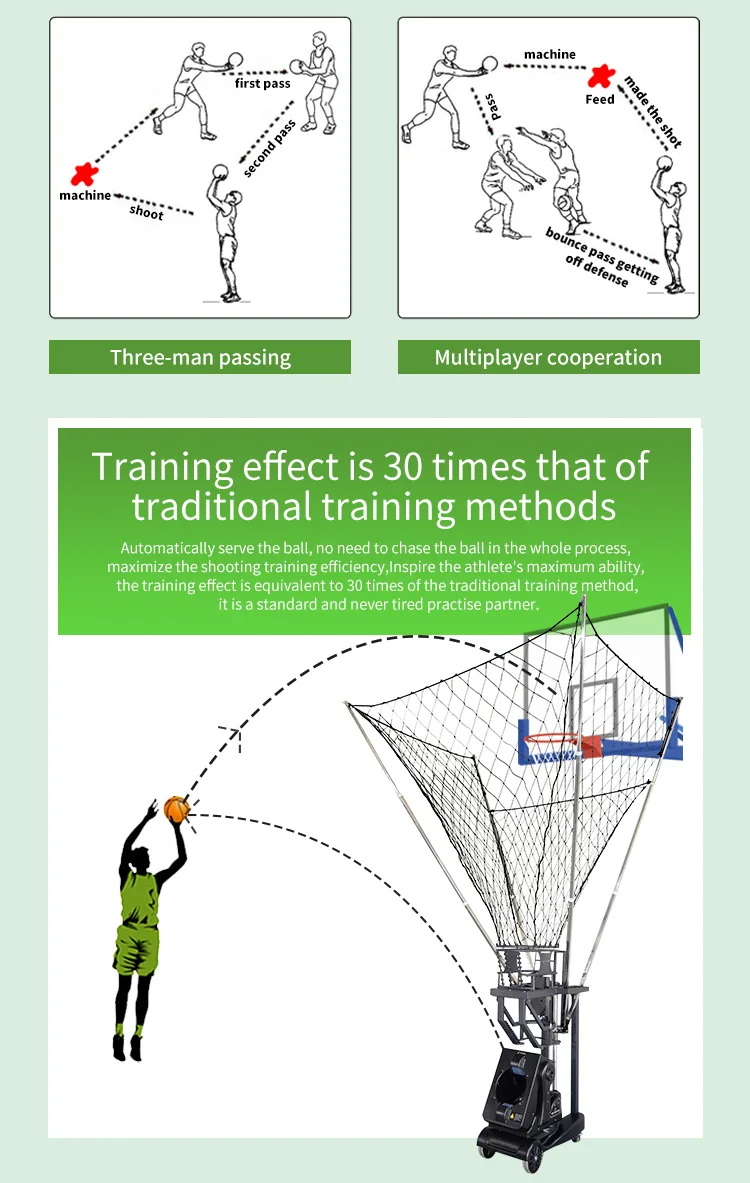 first pass

second pass

machine

shoot

Three-man passing

machine

Feed

made the shot

pass

bounce pass getting off defense

Multiplayer cooperation

Training effect is 30 times that of traditional training methods

Automatically serve the ball, no need to chase the ball in the whole process, maximize the shooting training efficiency,Inspire the athlete's maximum ability, the training effect is equivalent to 30 times of the traditional training method, it is a standard and never tired practise partner.