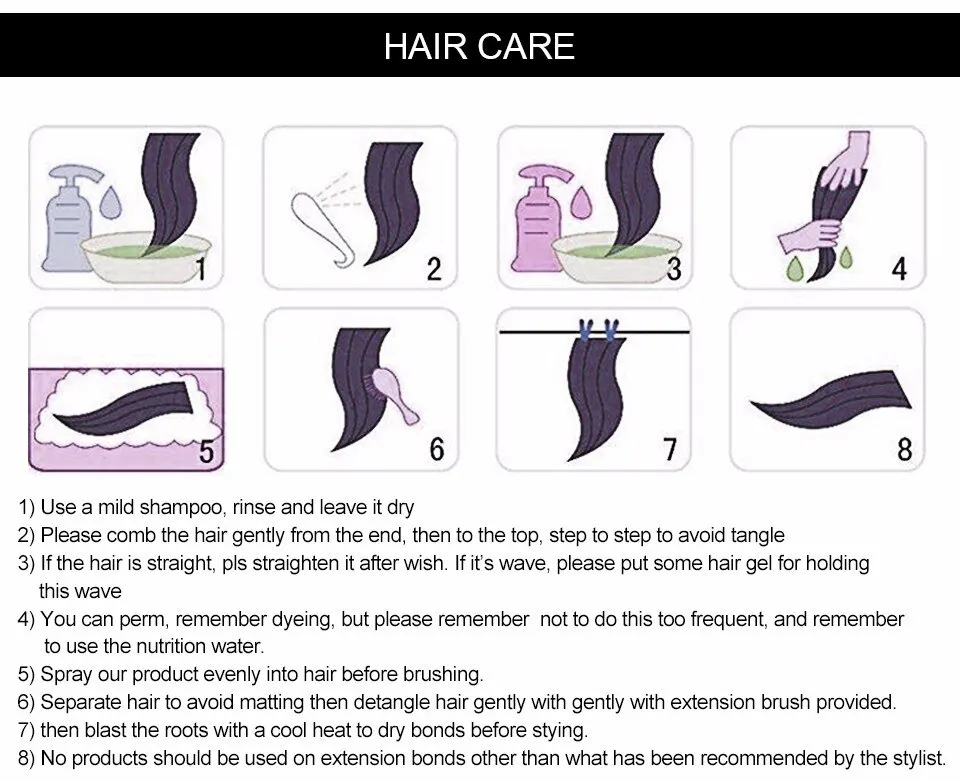 HAIR CARE

1

2

3

4

5

6

7

8

1) Use a mild shampoo, rinse and leave it dry
2) Please comb the hair gently from the end, then to the top, step to step to avoid tangle
3) If the hair is straight, pls straighten it after wish. If it's wave, please put some hair gel for holding this wave
4) You can perm, remember dyeing, but please remember not to do this too frequent, and remember to use the nutrition water.
5) Spray our product evenly into hair before brushing.
6) Separate hair to avoid matting then detangle hair gently with gently with extension brush provided.
7) then blast the roots with a cool heat to dry bonds before stying.
8) No products should be used on extension bonds other than what has been recommended by the stylist.