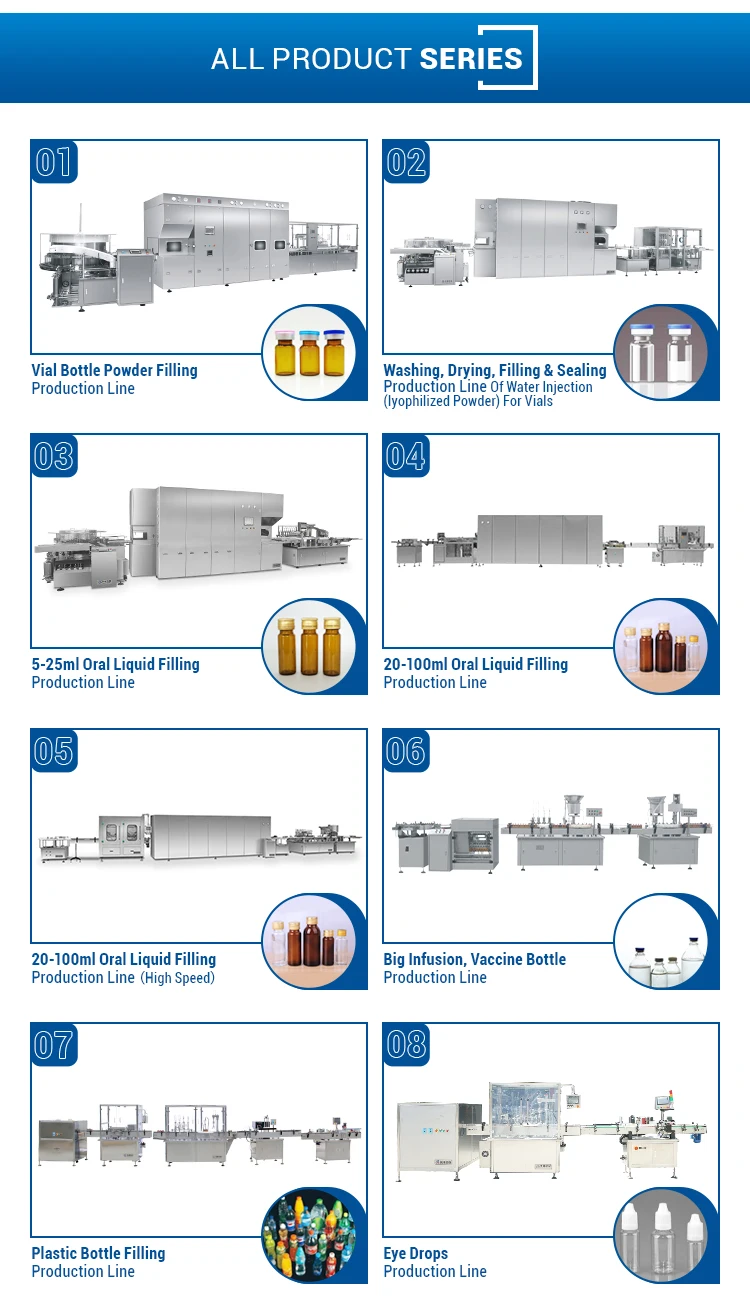 ALL PRODUCT SERIES

01

Vial Bottle Powder Filling
Production Line

02

Washing, Drying, Filling & Sealing
Production Line Of Water Injection (lyophilized Powder) For Vials

03

5-25ml Oral Liquid Filling
Production Line

04

20-100ml Oral Liquid Filling
Production Line

05

20-100ml Oral Liquid Filling
Production Line (High Speed)

06

Big Infusion, Vaccine Bottle
Production Line

07

Plastic Bottle Filling
Production Line

08

Eye Drops
Production Line