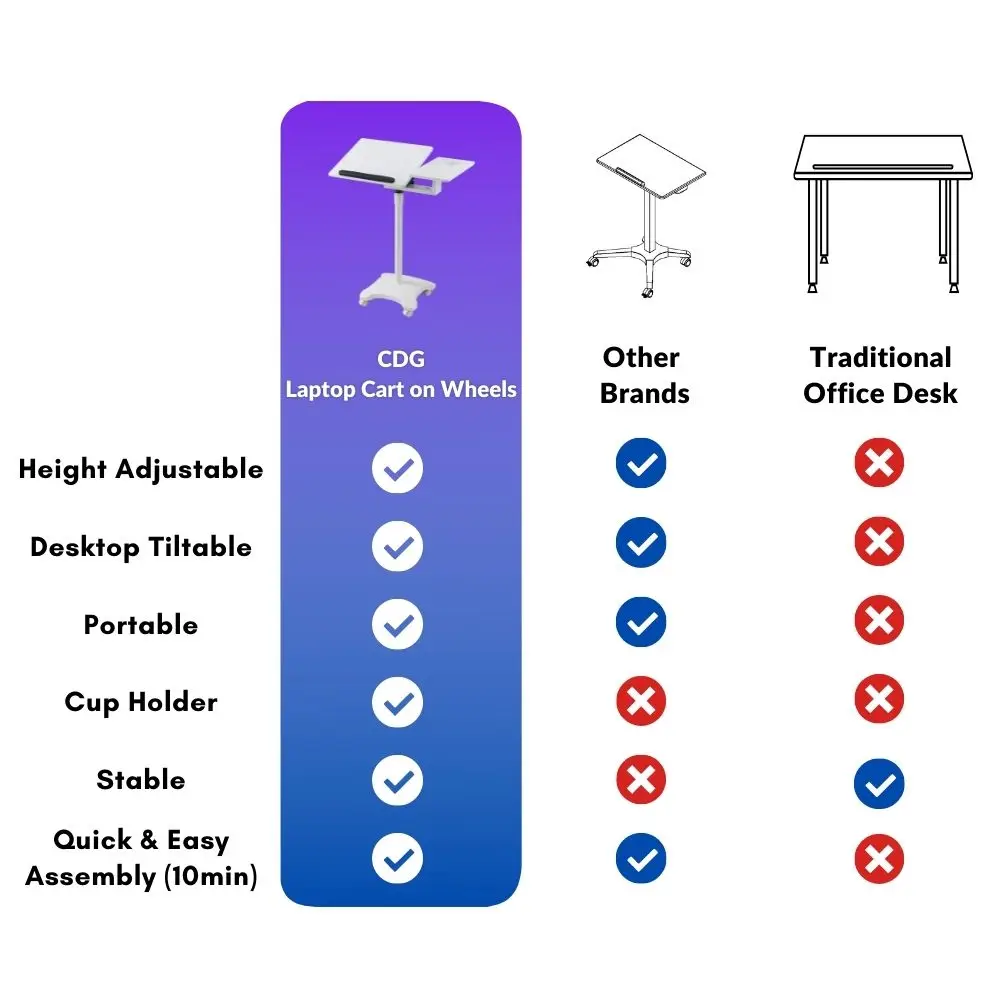 | | CDG Laptop Cart on Wheels | Other Brands | Traditional Office Desk |
|---|---|---|---|
| Height Adjustable | ✓ | ✓ | ✗ |
| Desktop Tiltable | ✓ | ✓ | ✗ |
| Portable | ✓ | ✓ | ✗ |
| Cup Holder | ✓ | ✗ | ✗ |
| Stable | ✓ | ✗ | ✓ |
| Quick & Easy Assembly (10min) | ✓ | ✓ | ✗ |