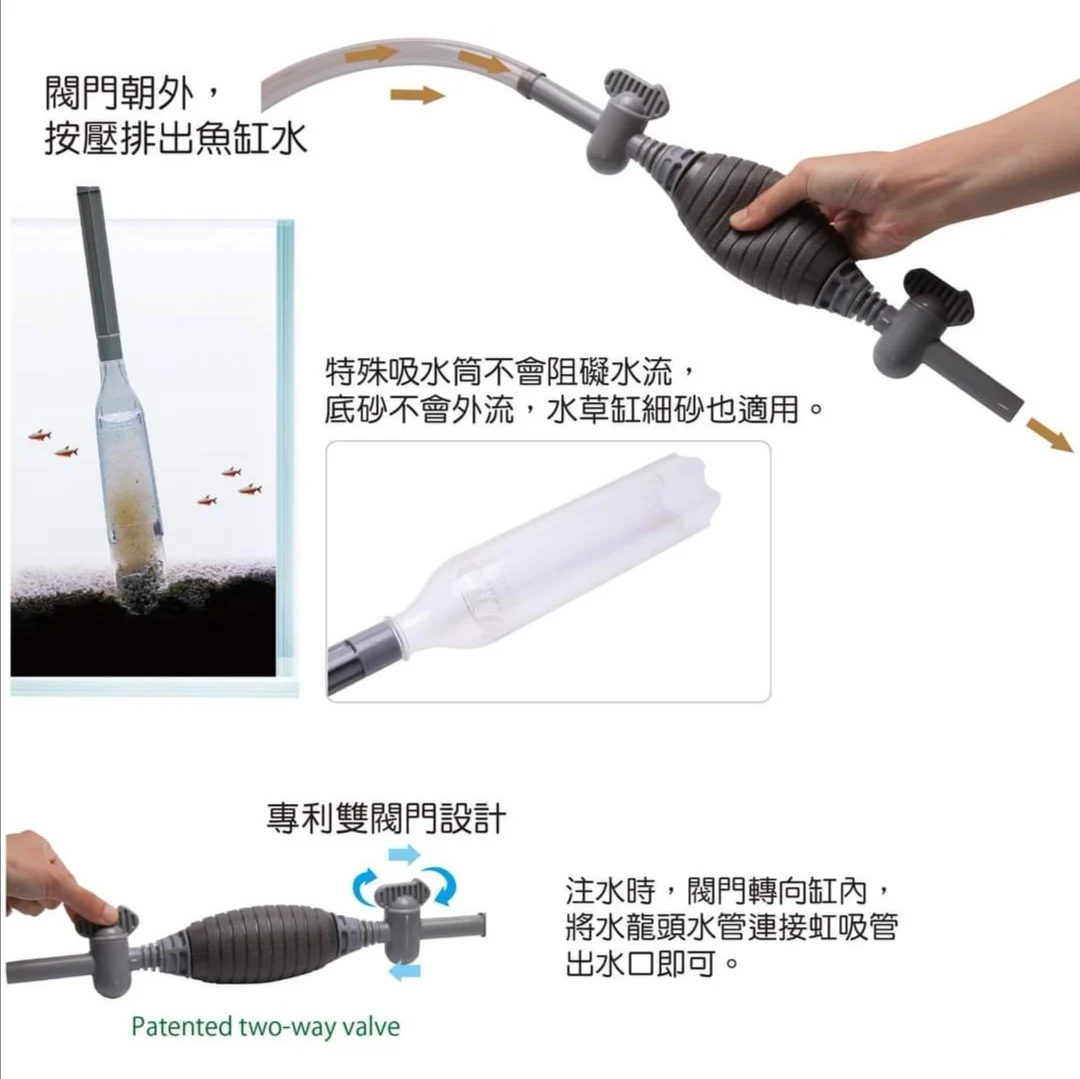 閥門朝外，
按壓排出魚缸水

特殊吸水筒不會阻礙水流，
底砂不會外流，水草缸細砂也適用。

專利雙閥門設計

注水時，閥門轉向缸內，
將水龍頭水管連接虹吸管
出水口即可。

Patented two-way valve