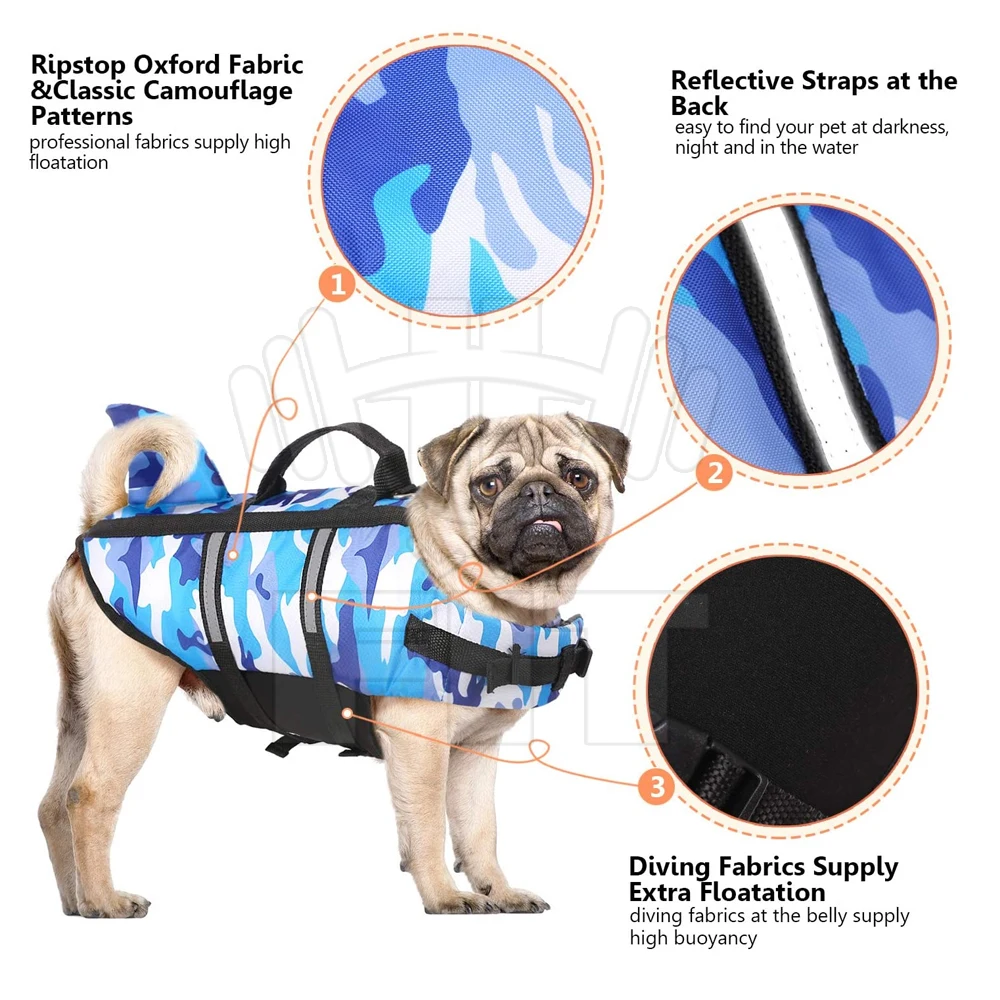 Ripstop Oxford Fabric &Classic Camouflage Patterns
professional fabrics supply high floatation

1

Reflective Straps at the Back
easy to find your pet at darkness, night and in the water

2

3

Diving Fabrics Supply Extra Floatation
diving fabrics at the belly supply high buoyancy