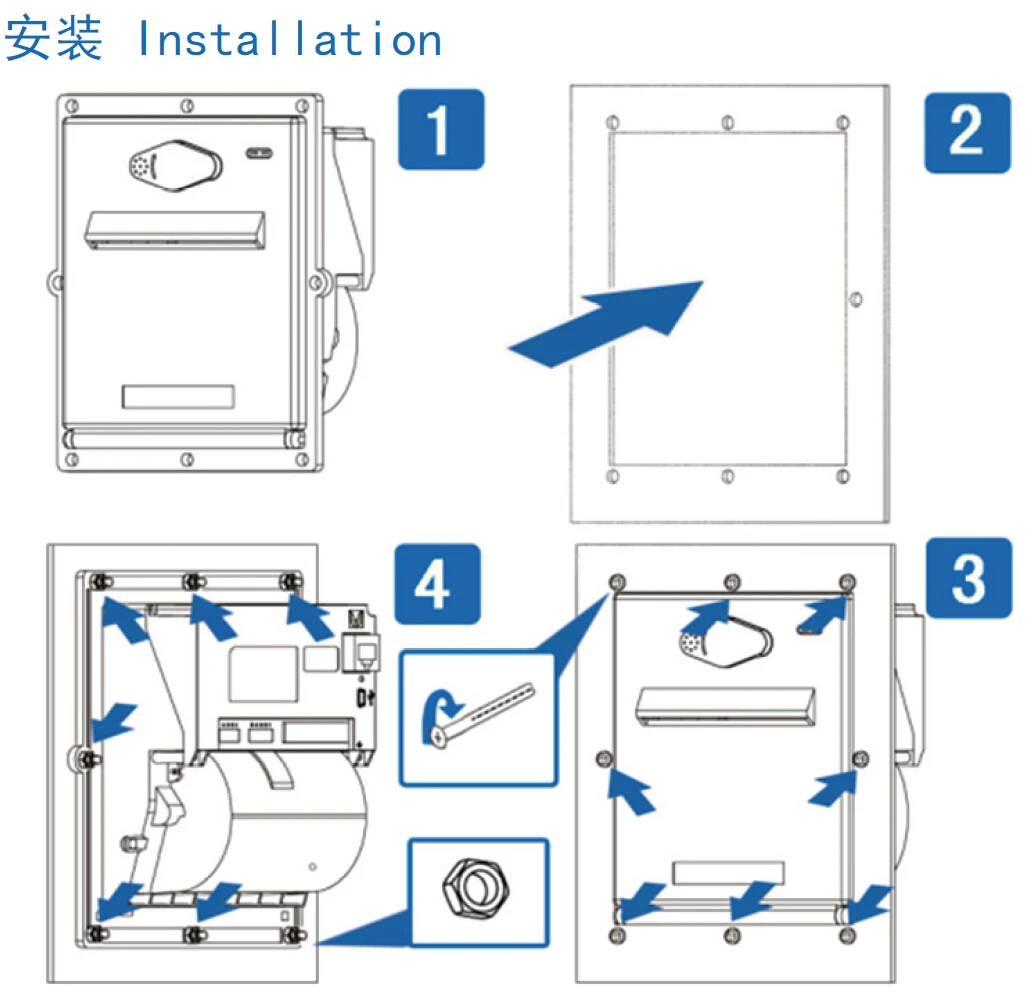 安装 Installation

1

2

4

3