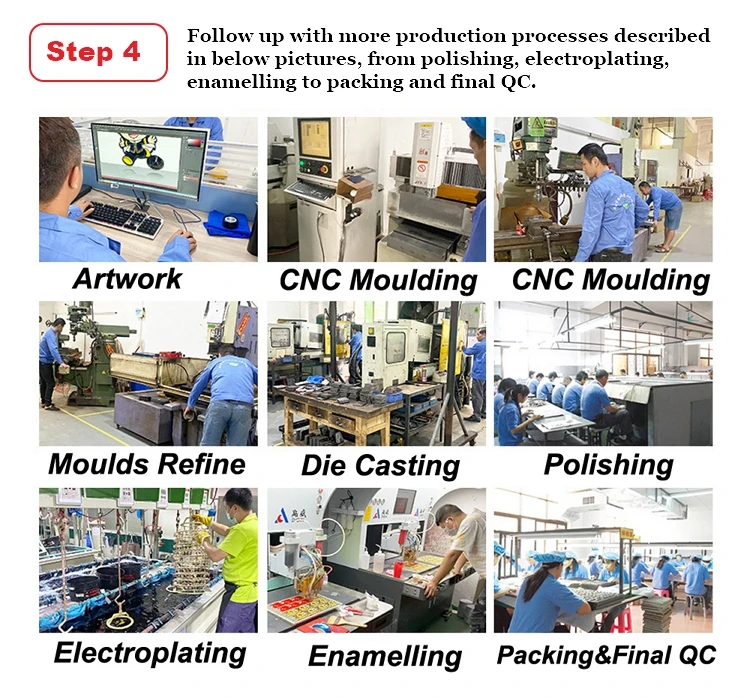 Step 4

Follow up with more production processes described in below pictures, from polishing, electroplating, enamelling to packing and final QC.

Artwork

CNC Moulding

CNC Moulding

Moulds Refine

Die Casting

Polishing

Electroplating

Enamelling

Packing&Final QC