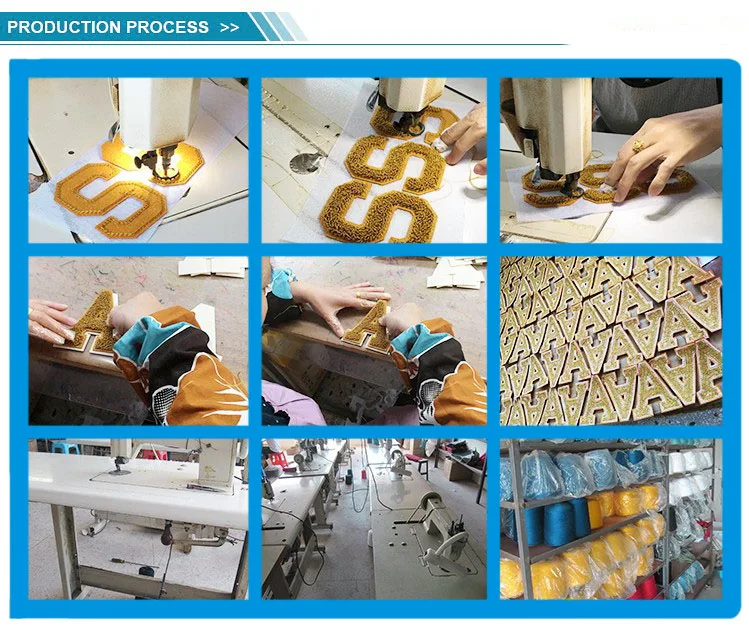 PRODUCTION PROCESS >>