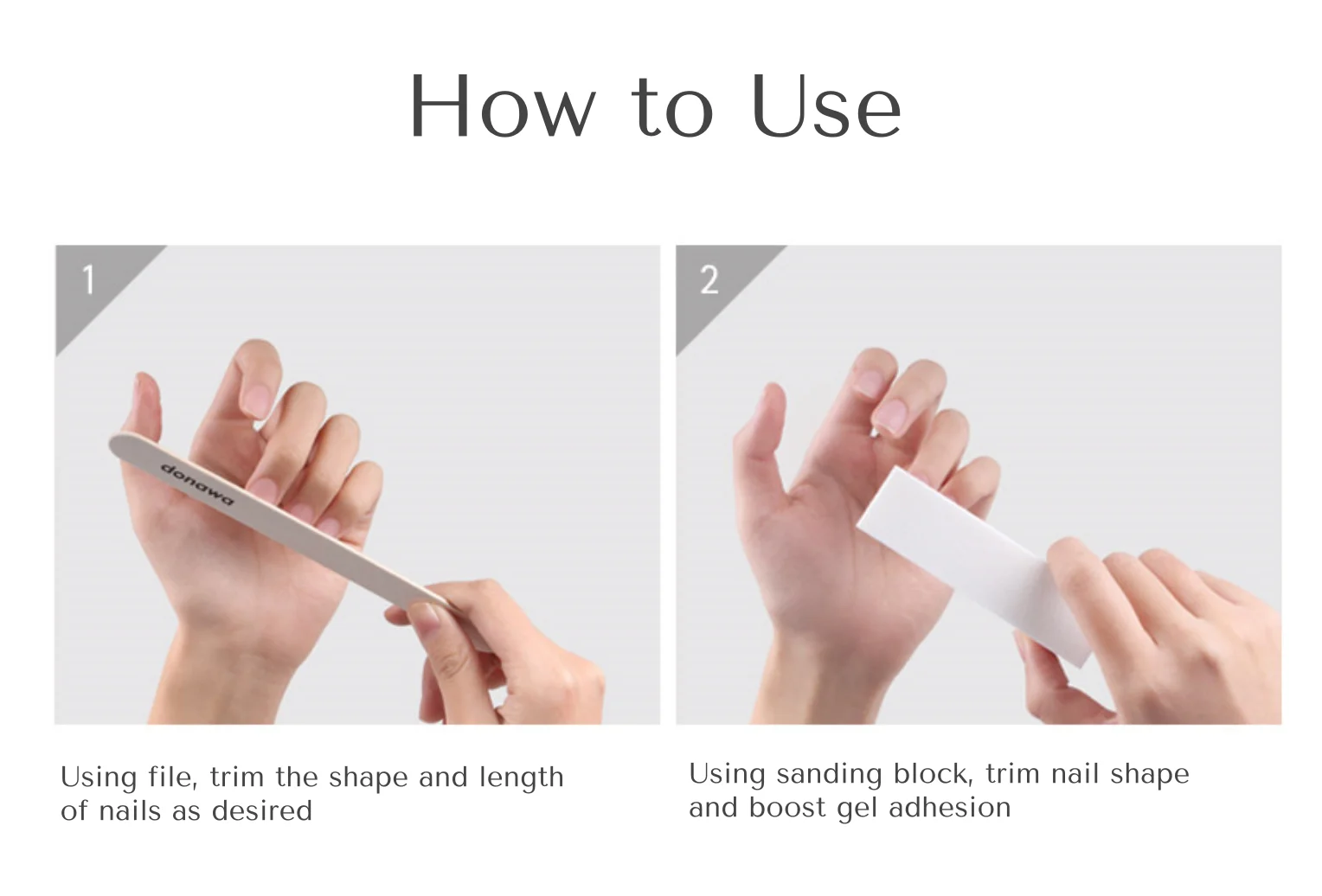 How to Use

1

donawa

Using file, trim the shape and length of nails as desired

2

Using sanding block, trim nail shape and boost gel adhesion