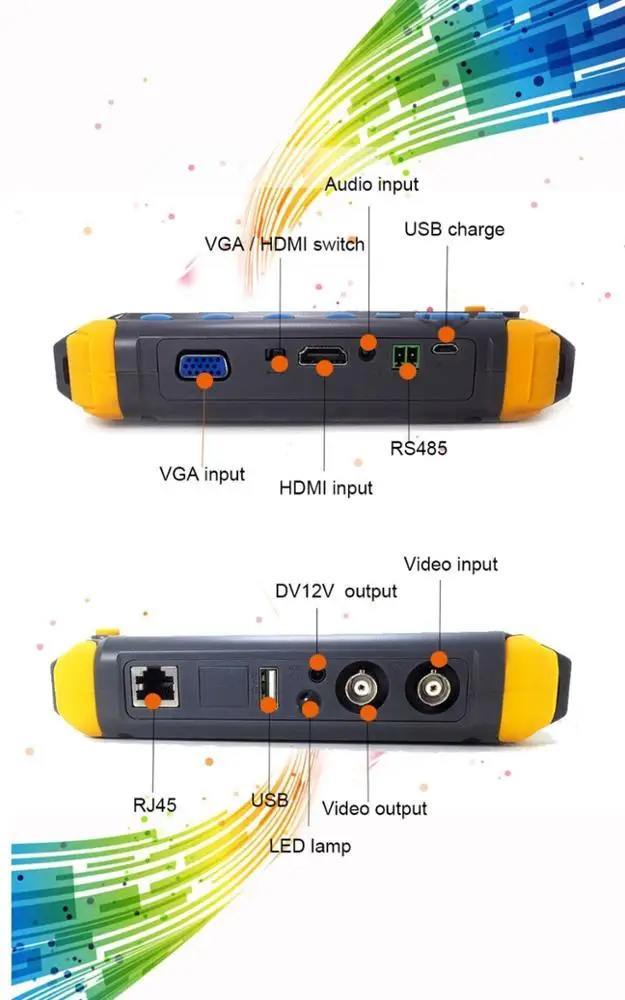 Audio input

VGA / HDMI switch

USB charge

VGA input

HDMI input

RS485

Video input

DV12V output

RJ45

USB

Video output

LED lamp