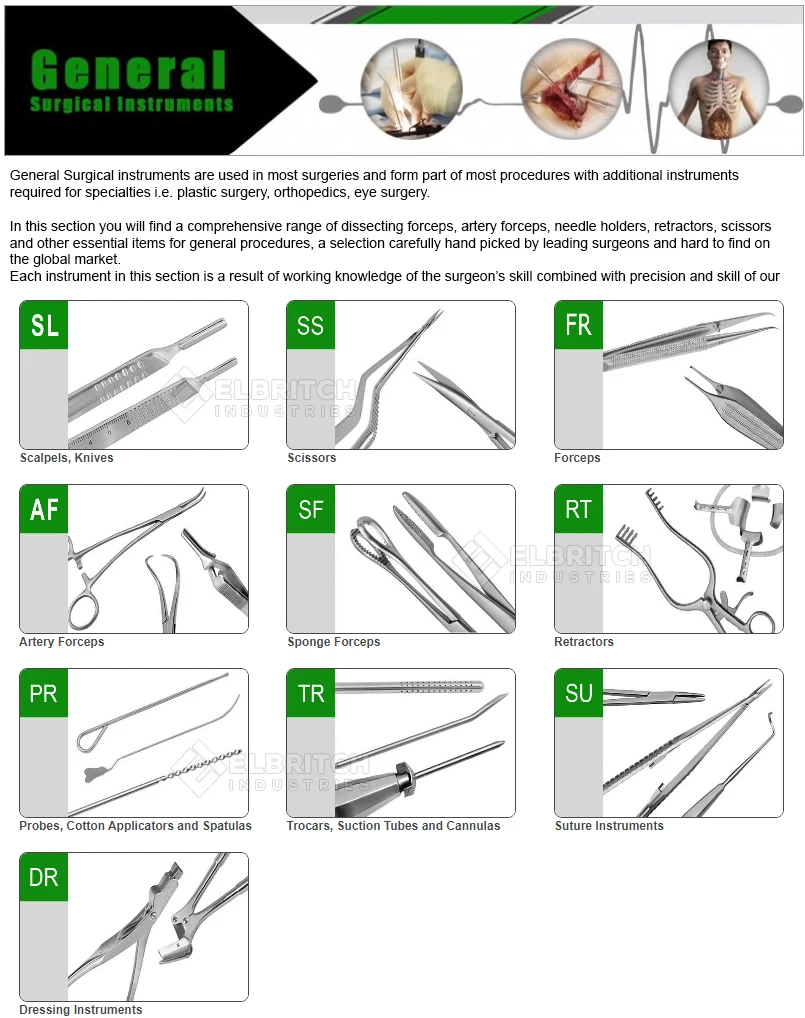 General
Surgical Instruments

General Surgical instruments are used in most surgeries and form part of most procedures with additional instruments required for specialties i.e. plastic surgery, orthopedics, eye surgery.

In this section you will find a comprehensive range of dissecting forceps, artery forceps, needle holders, retractors, scissors and other essential items for general procedures, a selection carefully hand picked by leading surgeons and hard to find on the global market.
Each instrument in this section is a result of working knowledge of the surgeon's skill combined with precision and skill of our

SL
ELBRITCH INDUSTRIES
Scalpels, Knives

SS
Scissors

FR
Forceps

AF
Artery Forceps

SF
ELBRITCH INDUSTRIES
Sponge Forceps

RT
Retractors

PR
ELBRITCH INDUSTRIES
Probes, Cotton Applicators and Spatulas

TR
Trocars, Suction Tubes and Cannulas

SU
Suture Instruments

DR
Dressing Instruments