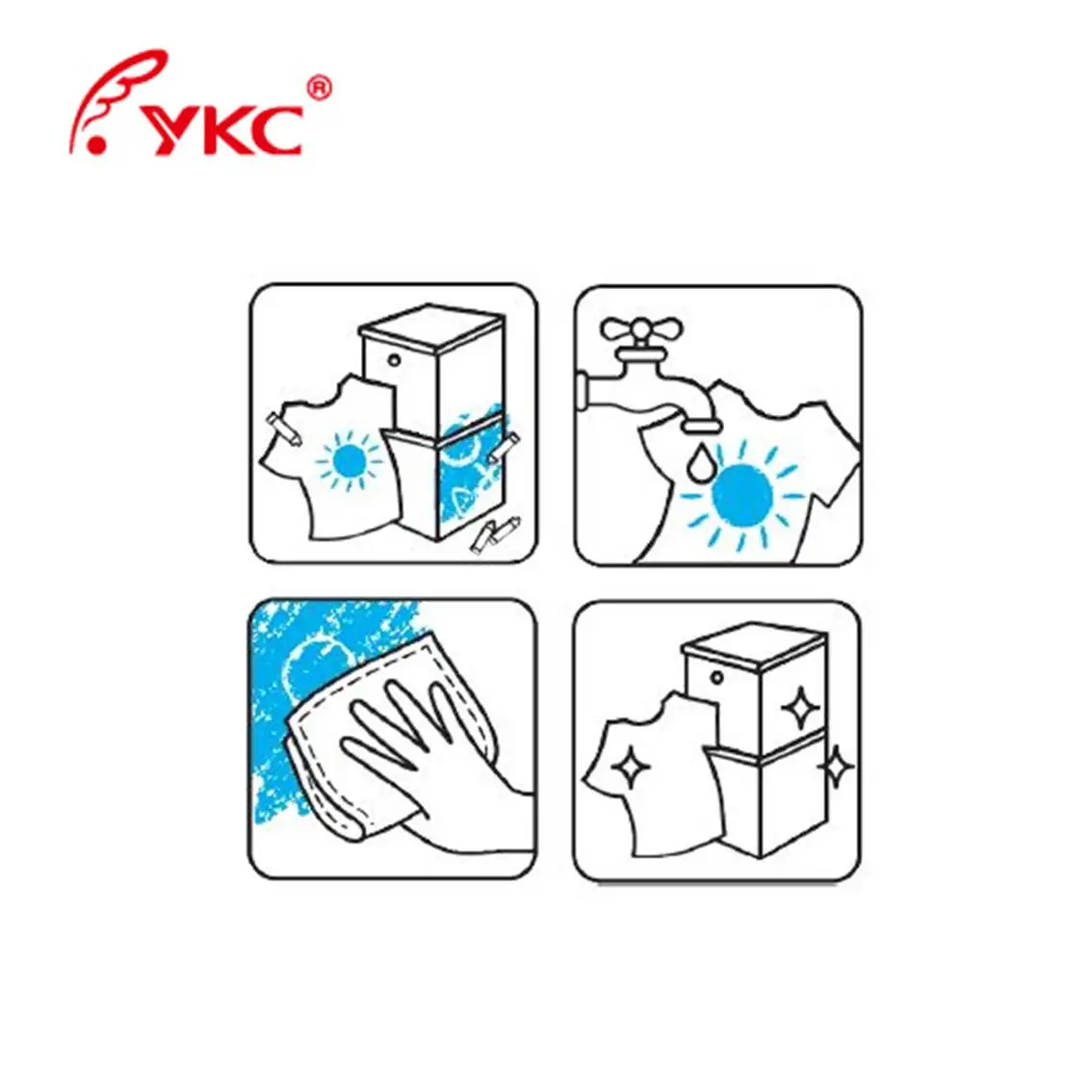 YKC®