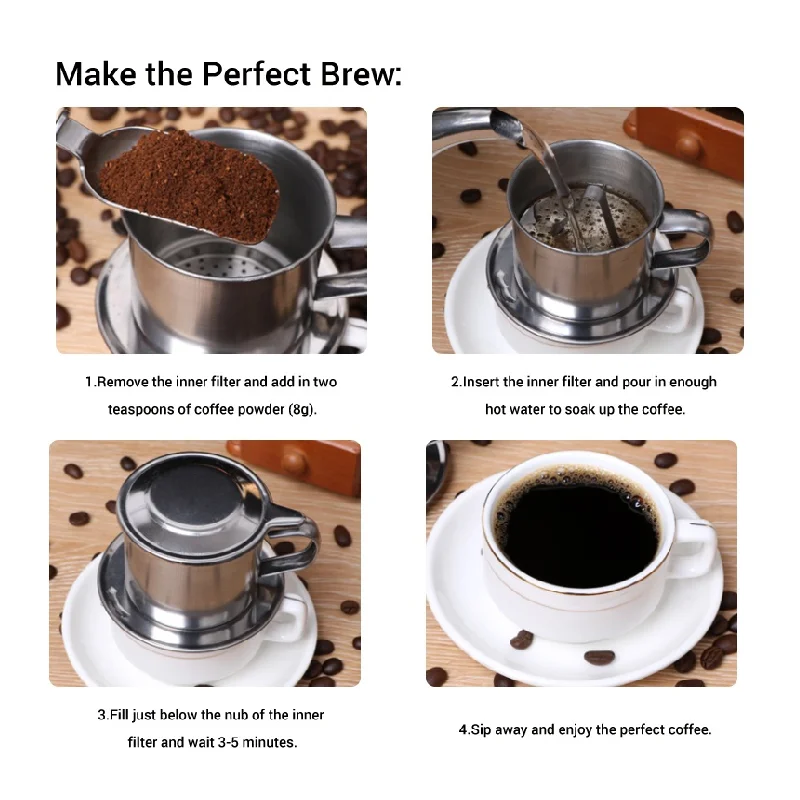 Make the Perfect Brew:

1.Remove the inner filter and add in two teaspoons of coffee powder (8g).

2.Insert the inner filter and pour in enough hot water to soak up the coffee.

3.Fill just below the nub of the inner filter and wait 3-5 minutes.

4.Sip away and enjoy the perfect coffee.